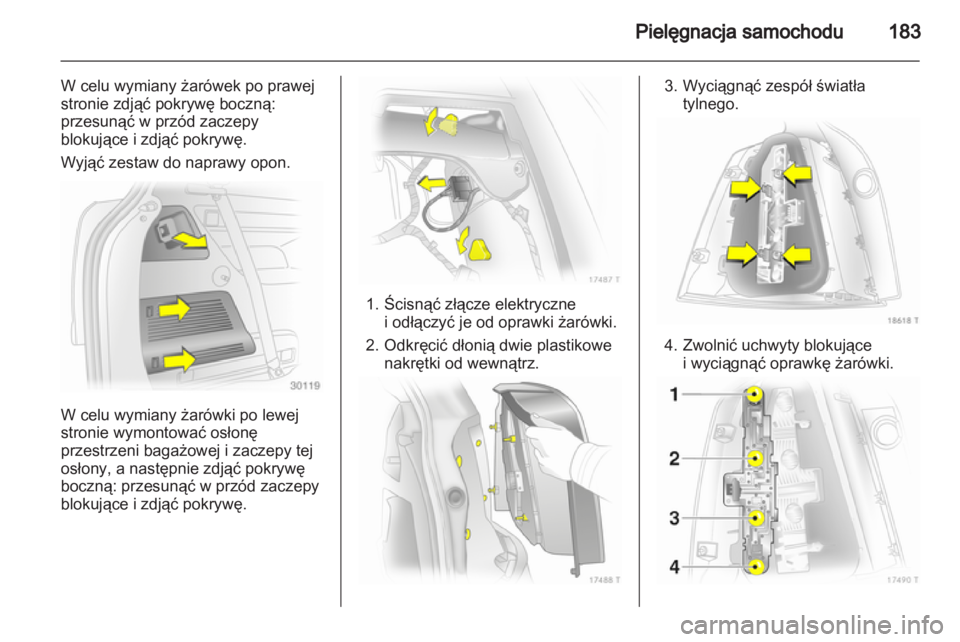 Pielęgnacja samochodu 183

W celu wymiany żarówek po prawej stronie zdjąć pokrywę boczną: przesunąć w przód zaczepy blokujące i zdjąć pokrywę.

Wyjąć zestaw do naprawy opon.

30119

W celu wymiany żarówki po lewej stronie wymontować osłonę przestrzeni bagażowej i zaczepy tej osłony, a następnie zdjąć pokrywę boczną: przesunąć w przód zaczepy blokujące i zdjąć pokrywę.

17487 T

1. Ścisnąć złącze elektryczne i odłączyć je od oprawki żarówki.
2. Odkręcić dłonią dwie plastikowe nakrętki od wewnątrz.

17488 T

3. Wyciągnąć zespół światła tylnego.

18618 T

4. Zwolnić uchwyty blokujące i wyciągnąć oprawkę żarówki.

1
2
3
4

17490 T

carmanualsonline.info