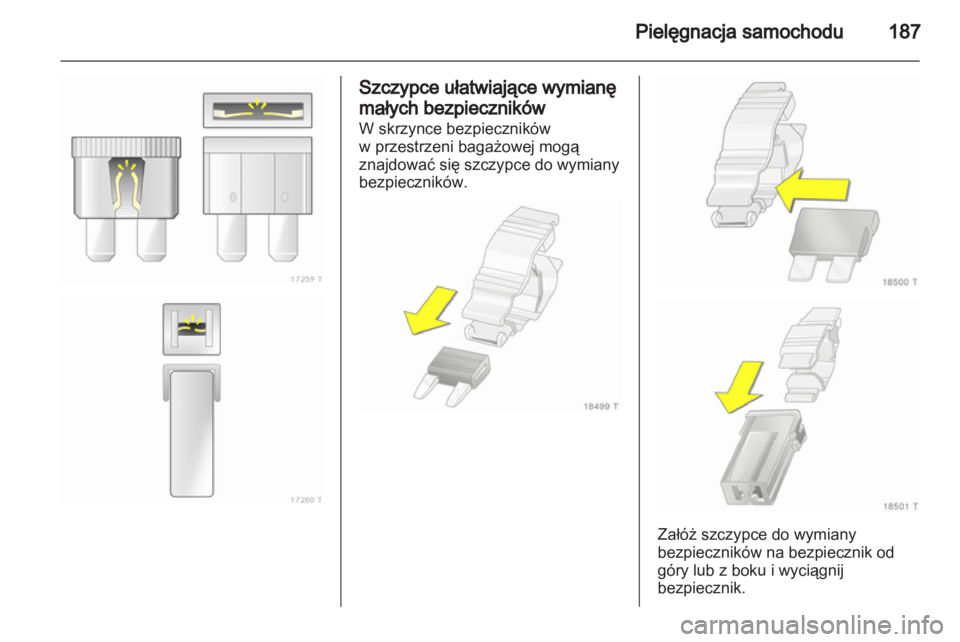 Pielęgnacja samochodu 187

17259 T

17260 T

Szczypce ułatwiające wymianę małych bezpieczników
W skrzynce bezpieczników w przestrzeni bagażowej mogą znajdować się szczypce do wymiany bezpieczników.

18499 T

18500 T

18501 T

Załóż szczypce do wymiany bezpieczników na bezpiecznik od góry lub z boku i wyciągnij bezpiecznik.

carmanualsonline.info