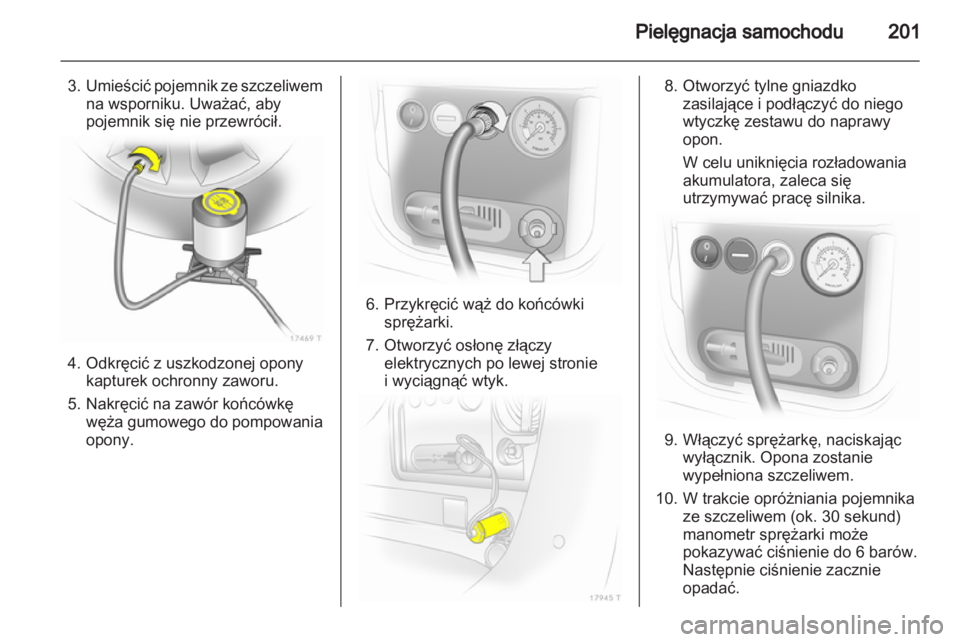 Pielęgnacja samochodu 201

3. Umieścić pojemnik ze szczeliwem na wsporniku. Uważać, aby pojemnik się nie przewrócił.

17469 T

4. Odkręcić z uszkodzonej opony kapturek ochronny zaworu.

5. Nakręcić na zawór końcówkę węża gumowego do pompowania opony.

6. Przykręcić wąż do końcówki sprężarki.

7. Otworzyć osłonę złączy elektrycznych po lewej stronie i wyciągnąć wtyk.

17945 T

8. Otworzyć tylne gniazdko zasilające i podłączyć do niego wtyczkę zestawu do naprawy opon.

W celu uniknięcia rozładowania akumulatora, zaleca się utrzymywać pracę silnika.

9. Włączyć sprężarkę, naciskając wyłącznik. Opona zostanie wypełniona szczeliwem.

10. W trakcie opróżniania pojemnika ze szczeliwem (ok. 30 sekund) manometr sprężarki może pokazywać ciśnienie do 6 barów. Następnie ciśnienie zacznie opadać.

carmanualsonline.info