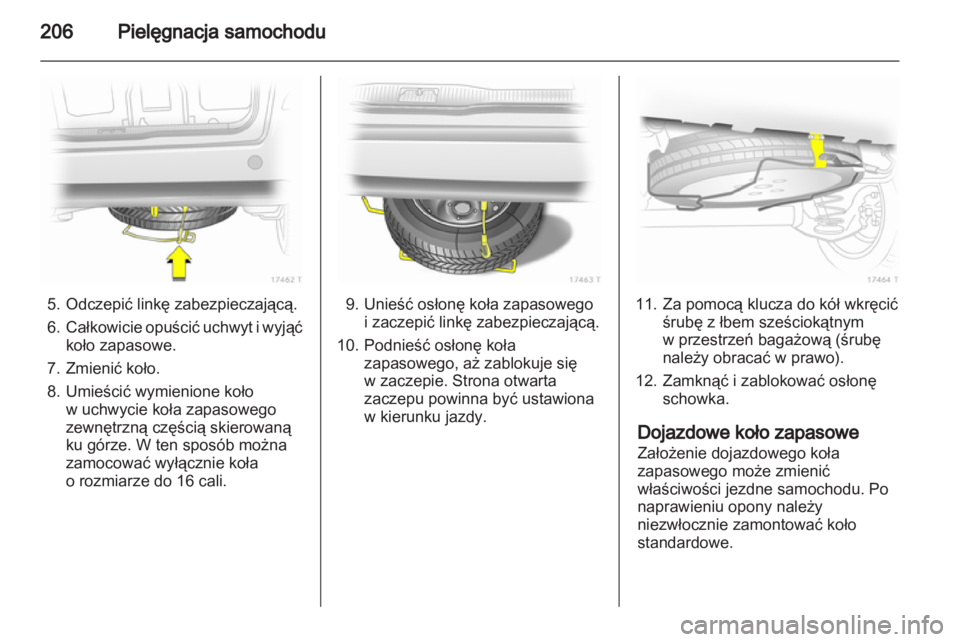 206 Pielęgnacja samochodu

17462 T

5. Odczepić linkę zabezpieczającą.

6. Całkowicie opuścić uchwyt i wyjąć koło zapasowe.

7. Zmienić koło.

8. Umieścić wymienione koło w uchwycie koła zapasowego zewnętrzną częścią skierowaną ku górze. W ten sposób można zamocować wyłącznie koła o rozmiarze do 16 cali.

17463 T

9. Unieść osłonę koła zapasowego i zaczepić linkę zabezpieczającą.

10. Podnieść osłonę koła zapasowego, aż zablokuje się w zaczepie. Strona otwarta zaczepu powinna być ustawiona w kierunku jazdy.

17464 T

11. Za pomocą klucza do kół wkręcić śrubę z łbem sześciokątnym w przestrzeń bagażową (śrubę należy obracać w prawo).

12. Zamknąć i zablokować osłonę schowka.

Dojazdowe koło zapasowe

Założenie dojazdowego koła zapasowego może zmienić właściwości jezdne samochodu. Po naprawieniu opony należy niezwłocznie zamontować koło standardowe.

carmanualsonline.info