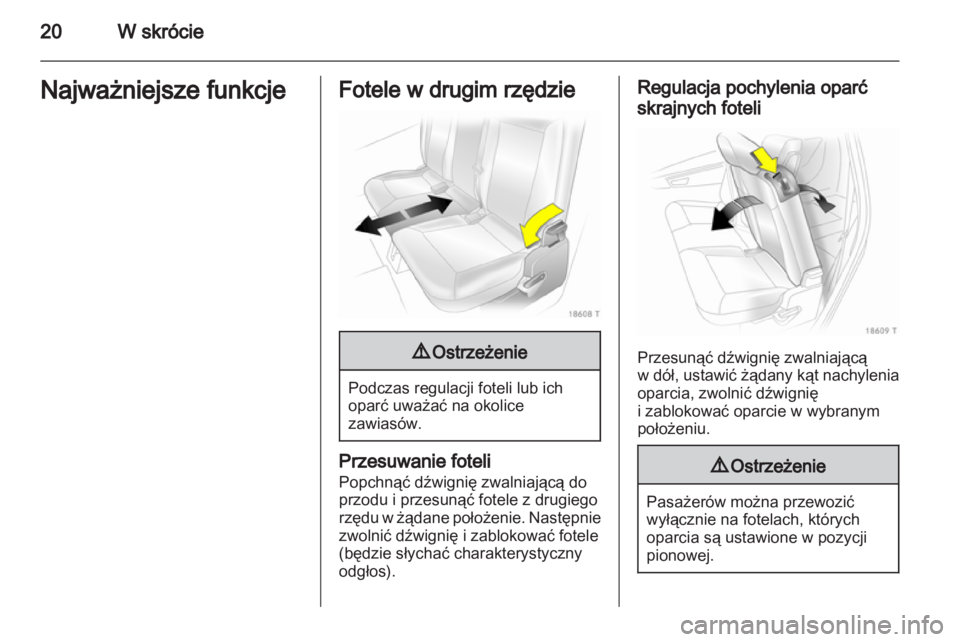 20 W skrócie

Najważniejsze funkcje

Fotele w drugim rzędzie

18608 T

⚠ Ostrzeżenie

Podczas regulacji foteli lub ich oparć uważać na okolice zawiasów.

Przesuwanie foteli
Popchnąć dźwignię zwalniającą do przodu i przesunąć fotele z drugiego rzędu w żądane położenie. Następnie zwolnić dźwignię i zablokować fotele (będzie słychać charakterystyczny odgłos).

Regulacja pochylenia oparć skrajnych foteli

18609 T

Przesunąć dźwignię zwalniającą w dół, ustawić żądany kąt nachylenia oparcia, zwolnić dźwignię i zablokować oparcie w wybranym położeniu.

⚠ Ostrzeżenie

Pasażerów można przewozić wyłącznie na fotelach, których oparcia są ustawione w pozycji pionowej.

carmanualsonline.info