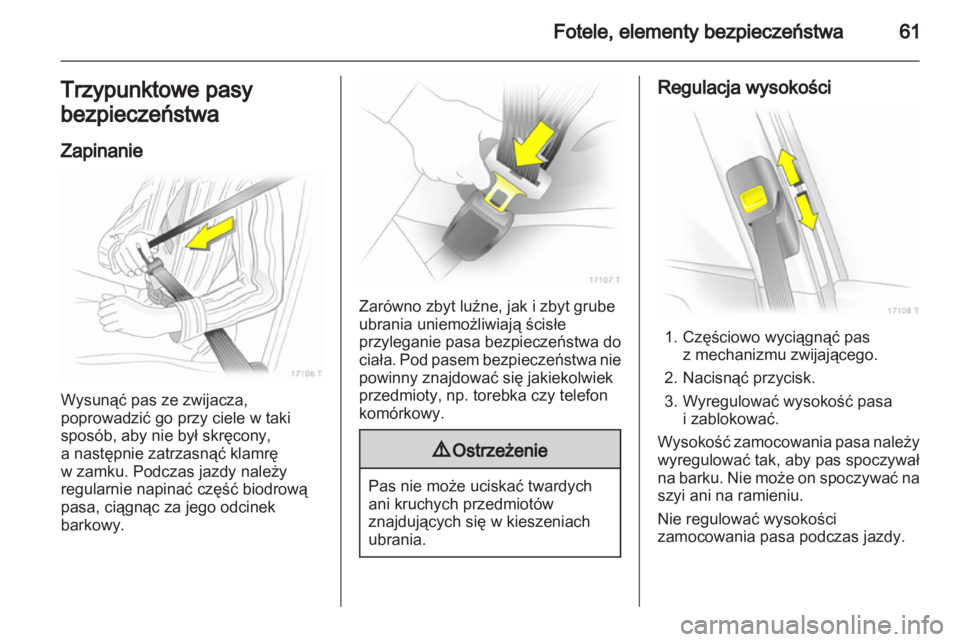 Fotele, elementy bezpieczeństwa 61

Trzypunktowe pasy bezpieczeństwa

Zapinanie

17106 T

Wysunąć pas ze zwijacza, poprowadzić go przy ciele w taki sposób, aby nie był skręcony, a następnie zatrzasnąć klamrę w zamku. Podczas jazdy należy regularnie napinać część biodrową pasa, ciągnąc za jego odcinek barkowy.

17107 T

Zarówno zbyt luźne, jak i zbyt grube ubrania uniemożliwiają ścisłe przyleganie pasa bezpieczeństwa do ciała. Pod pasem bezpieczeństwa nie powinny znajdować się jakiekolwiek przedmioty, np. torebka czy telefon komórkowy.

⚠ Ostrzeżenie

Pas nie może uciskać twardych ani kruchych przedmiotów znajdujących się w kieszeniach ubrania.

Regulacja wysokości

17108 T

1. Częściowo wyciągnąć pas z mechanizmu zwijającego.
2. Nacisnąć przycisk.
3. Wyregulować wysokość pasa i zablokować.

Wysokość zamocowania pasa należy wyregulować tak, aby pas spoczywał na barku. Nie może on spoczywać na szyi ani na ramieniu.

Nie regulować wysokości zamocowania pasa podczas jazdy.

carmanualsonline.info