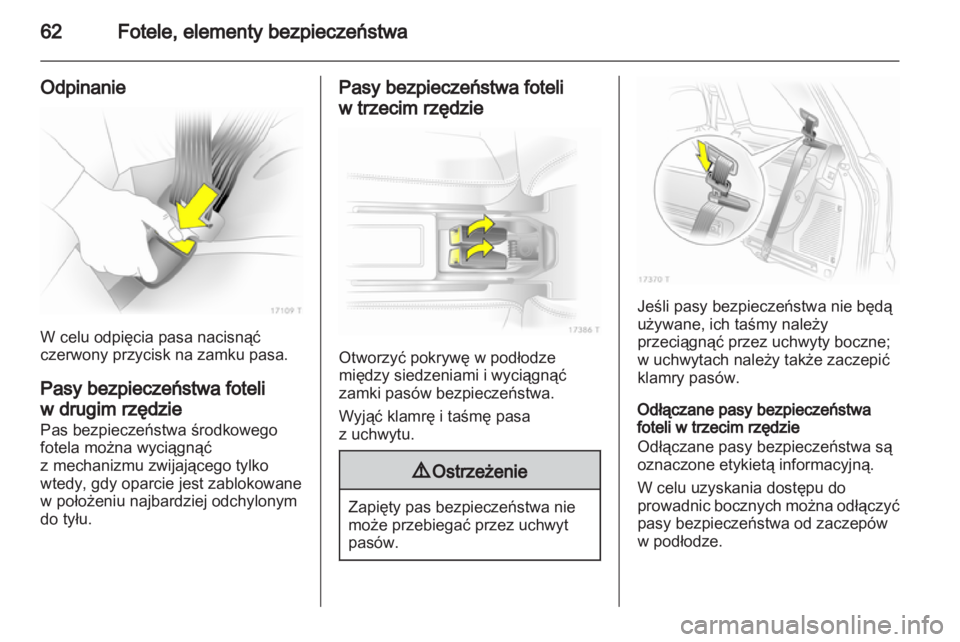 62 Fotele, elementy bezpieczeństwa

Odpinanie

17109 T

W celu odpięcia pasa nacisnąć czerwony przycisk na zamku pasa.

Pasy bezpieczeństwa foteli w drugim rzędzie
Pas bezpieczeństwa środkowego fotela można wyciągnąć z mechanizmu zwijającego tylko wtedy, gdy oparcie jest zablokowane w położeniu najbardziej odchylonym do tyłu.

Pasy bezpieczeństwa foteli w trzecim rzędzie

17386 T

Otworzyć pokrywę w podłodze między siedzeniami i wyciągnąć zamki pasów bezpieczeństwa.

Wyjąć klamrę i taśmę pasa z uchwytu.

⚠ Ostrzeżenie

Zapięty pas bezpieczeństwa nie może przebiegać przez uchwyt pasów.

17370 T

Jeśli pasy bezpieczeństwa nie będą używane, ich taśmy należy przeciągnąć przez uchwyty boczne; w uchwytach należy także zaczepić klamry pasów.

Odłączane pasy bezpieczeństwa foteli w trzecim rzędzie
Odłączane pasy bezpieczeństwa są oznaczone etykietą informacyjną.

W celu uzyskania dostępu do prowadnic bocznych można odłączyć pasy bezpieczeństwa od zaczepów w podłodze.

carmanualsonline.info