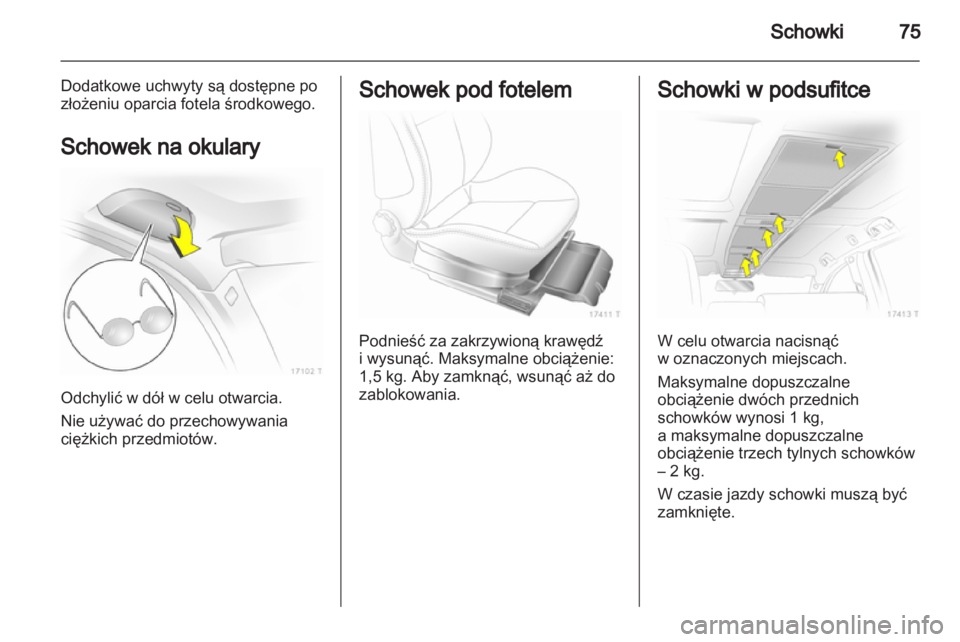 Schowki 75

Dodatkowe uchwyty są dostępne po złożeniu oparcia fotela środkowego.

Schowek na okulary

17102 T

Odchylić w dół w celu otwarcia.

Nie używać do przechowywania ciężkich przedmiotów.

Schowek pod fotelem

17411 T

Podnieść za zakrzywioną krawędź i wysunąć. Maksymalne obciążenie: 1,5 kg. Aby zamknąć, wsunąć aż do zablokowania.

Schowki w podsufitce

17413 T

W celu otwarcia nacisnąć w oznaczonych miejscach.

Maksymalne dopuszczalne obciążenie dwóch przednich schowków wynosi 1 kg, a maksymalne dopuszczalne obciążenie trzech tylnych schowków – 2 kg.

W czasie jazdy schowki muszą być zamknięte.

carmanualsonline.info