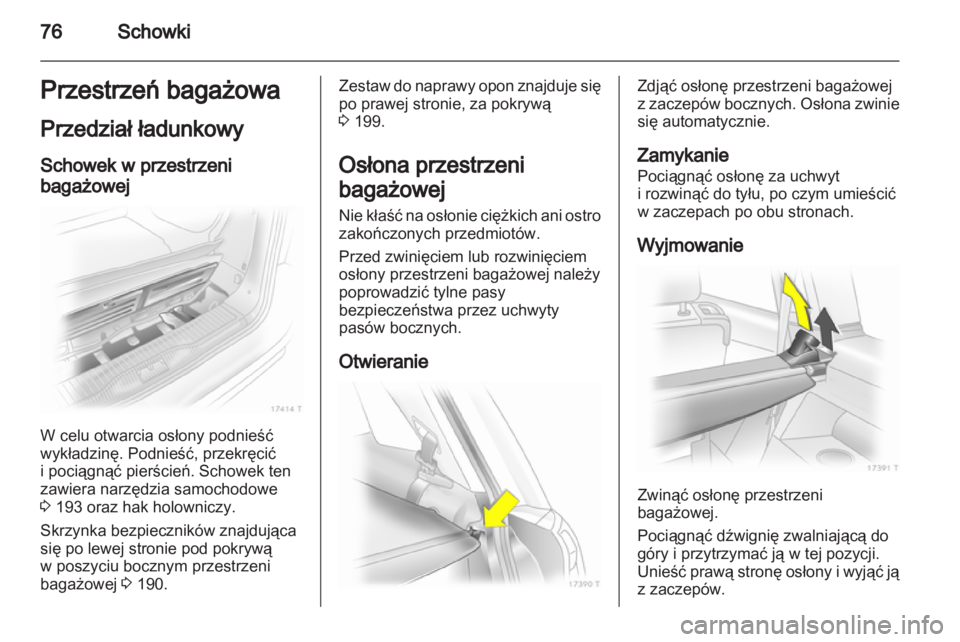 76 Schowki

Przestrzeń bagażowa

Przedział ładunkowy

Schowek w przestrzeni bagażowej

17414 T

W celu otwarcia osłony podnieść wykładzinę. Podnieść, przekręcić i pociągnąć pierścień. Schowek ten zawiera narzędzia samochodowe ◊ 193 oraz hak holowniczy.

Skrzynka bezpieczników znajdująca się po lewej stronie pod pokrywą w poszyciu bocznym przestrzeni bagażowej ◊ 190.

Zestaw do naprawy opon znajduje się po prawej stronie, za pokrywą ◊ 199.

Osłona przestrzeni bagażowej

Nie kłaść na osłonie ciężkich ani ostro zakończonych przedmiotów.

Przed zwinięciem lub rozwinięciem osłony przestrzeni bagażowej należy poprowadzić tylne pasy bezpieczeństwa przez uchwyty pasów bocznych.

Otwieranie

17390 T

Zdjąć osłonę przestrzeni bagażowej z zaczepów bocznych. Osłona zwinie się automatycznie.

Zamykanie

Pociągnąć osłonę za uchwyt i rozwinąć do tyłu, po czym umieścić w zaczepach po obu stronach.

Wyjmowanie

17391 T

Zwinąć osłonę przestrzeni bagażowej.

Pociągnąć dźwignię zwalniającą do góry i przytrzymać ją w tej pozycji. Unieść prawą stronę osłony i wyjąć ją z zaczepów.

carmanualsonline.info