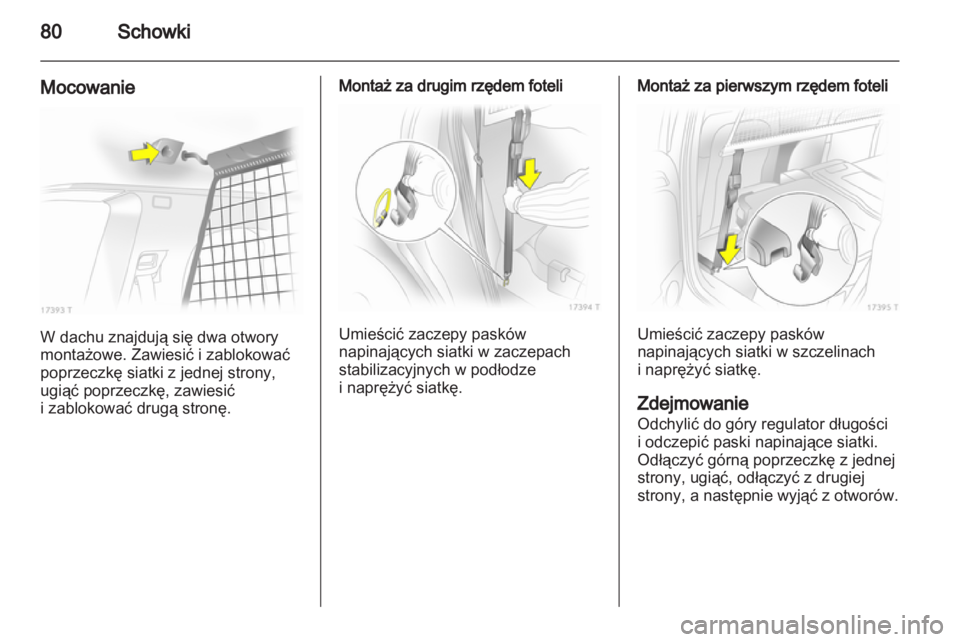 80 Schowki

Mocowanie

17393 T

W dachu znajdują się dwa otwory montażowe. Zawiesić i zablokować poprzeczkę siatki z jednej strony, ugiąć poprzeczkę, zawiesić i zablokować drugą stronę.

Montaż za drugim rzędem foteli

17394 T

Umieścić zaczepy pasków napinających siatki w zaczepach stabilizacyjnych w podłodze i naprężyć siatkę.

Montaż za pierwszym rzędem foteli

17395 T

Umieścić zaczepy pasków napinających siatki w szczelinach i naprężyć siatkę.

Zdejmowanie
Odchylić do góry regulator długości i odczepić paski napinające siatki. Odłączyć górną poprzeczkę z jednej strony, ugiąć, odłączyć z drugiej strony, a następnie wyjąć z otworów.

carmanualsonline.info