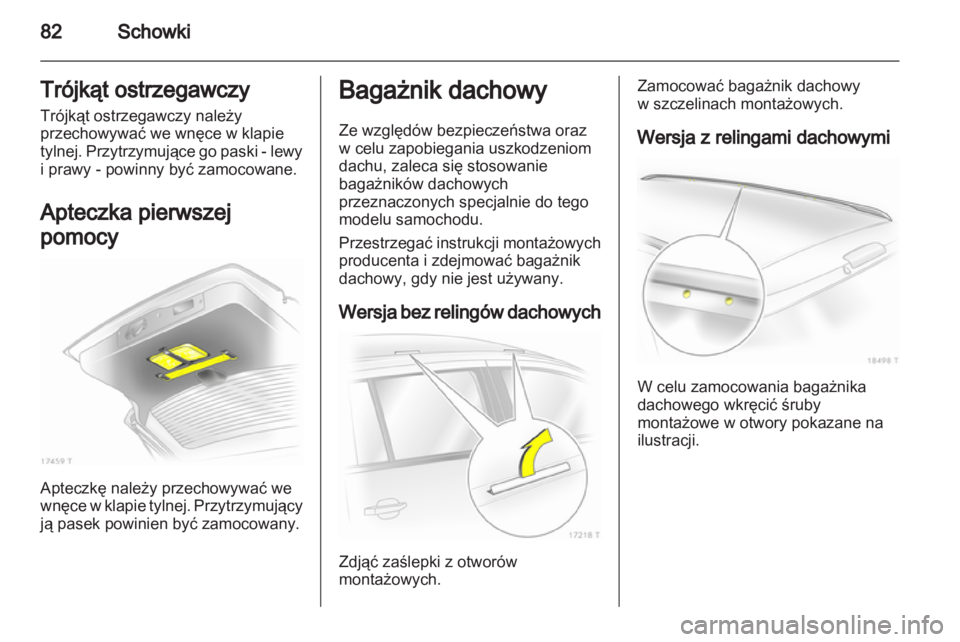 82 Schowki

Trójkąt ostrzegawczy
Trójkąt ostrzegawczy należy przechowywać we wnęce w klapie tylnej. Przytrzymujące go paski - lewy i prawy - powinny być zamocowane.

Apteczka pierwszej pomocy

17459 T

Apteczkę należy przechowywać we wnęce w klapie tylnej. Przytrzymujący ją pasek powinien być zamocowany.

Bagażnik dachowy
Ze względów bezpieczeństwa oraz w celu zapobiegania uszkodzeniom dachu, zaleca się stosowanie bagażników dachowych przeznaczonych specjalnie do tego modelu samochodu.

Przestrzegać instrukcji montażowych producenta i zdejmować bagażnik dachowy, gdy nie jest używany.

Wersja bez relingów dachowych

17218 T

Zdjąć zaślepki z otworów montażowych.

Zamocować bagażnik dachowy w szczelinach montażowych.

Wersja z relingami dachowymi

18498 T

W celu zamocowania bagażnika dachowego wkręcić śruby montażowe w otwory pokazane na ilustracji.

carmanualsonline.info