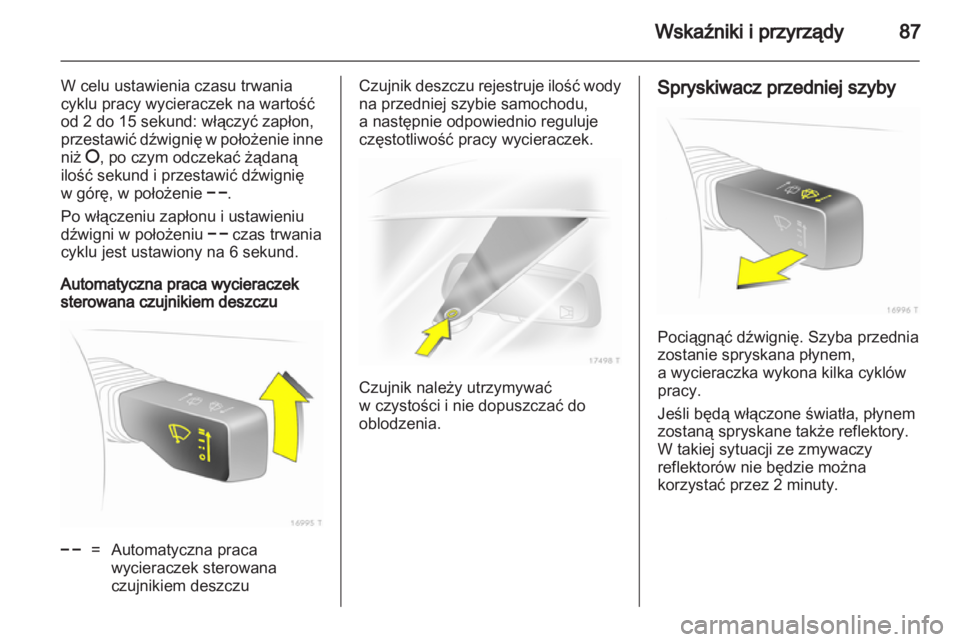 Wskaźniki i przyrządy 87

W celu ustawienia czasu trwania cyklu pracy wycieraczek na wartość od 2 do 15 sekund: włączyć zapłon, przestawić dźwignię w położenie inne niż O, po czym odczekać żądaną ilość sekund i przestawić dźwignię w górę, w położenie ‒ ‒.

Po włączeniu zapłonu i ustawieniu dźwigni w położeniu ‒ ‒ czas trwania cyklu jest ustawiony na 6 sekund.

Automatyczna praca wycieraczek sterowana czujnikiem deszczu

16995 T

‒ ‒ = Automatyczna praca wycieraczek sterowana czujnikiem deszczu

Czujnik deszczu rejestruje ilość wody na przedniej szybie samochodu, a następnie odpowiednio reguluje częstotliwość pracy wycieraczek.

17498 T

Czujnik należy utrzymywać w czystości i nie dopuszczać do oblodzenia.

Spryskiwacz przedniej szyby

16996 T

Pociągnąć dźwignię. Szyba przednia zostanie spryskana płynem, a wycieraczka wykona kilka cyklów pracy.

Jeśli będą włączone światła, płynem zostaną spryskane także reflektory. W takiej sytuacji ze zmywaczy reflektorów nie będzie można korzystać przez 2 minuty.

carmanualsonline.info