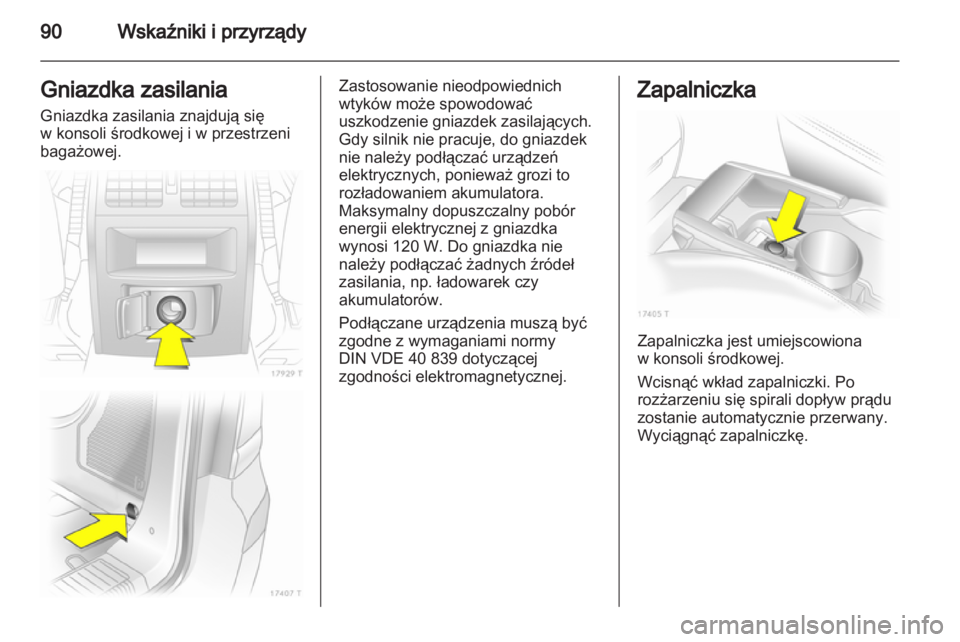 90 Wskaźniki i przyrządy

Gniazdka zasilania

Gniazdka zasilania znajdują się w konsoli środkowej i w przestrzeni bagażowej.

17929 T

17407 T

Zastosowanie nieodpowiednich wtyków może spowodować uszkodzenie gniazdek zasilających. Gdy silnik nie pracuje, do gniazdek nie należy podłączać urządzeń elektrycznych, ponieważ grozi to rozładowaniem akumulatora. Maksymalny dopuszczalny pobór energii elektrycznej z gniazdka wynosi 120 W. Do gniazdka nie należy podłączać żadnych źródeł zasilania, np. ładowarek czy akumulatorów.

Podłączane urządzenia muszą być zgodne z wymaganiami normy DIN VDE 40 839 dotyczącej zgodności elektromagnetycznej.

Zapalniczka

17405 T

Zapalniczka jest umiejscowiona w konsoli środkowej.

Wcisnąć wkład zapalniczki. Po rozżarzeniu się spirali dopływ prądu zostanie automatycznie przerwany. Wyciągnąć zapalniczkę.

carmanualsonline.info