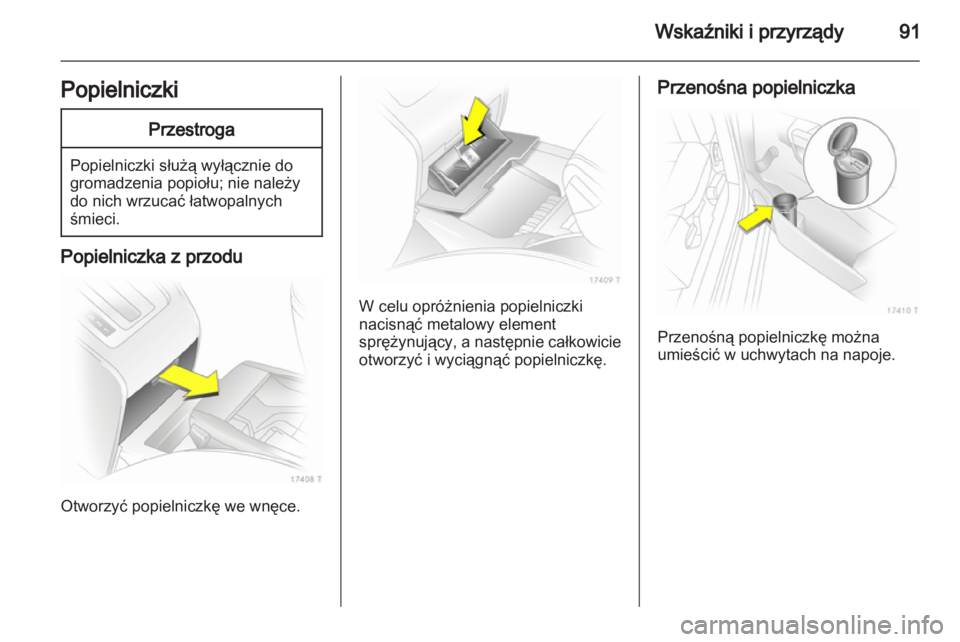 Wskaźniki i przyrządy 91

Popielniczki

Przestroga

Popielniczki służą wyłącznie do gromadzenia popiołu; nie należy do nich wrzucać łatwopalnych śmieci.

Popielniczka z przodu

17408 T

Otworzyć popielniczkę we wnęce.

17409 T

W celu opróżnienia popielniczki nacisnąć metalowy element sprężynujący, a następnie całkowicie otworzyć i wyciągnąć popielniczkę.

Przenośna popielniczka

17410 T

Przenośną popielniczkę można umieścić w uchwytach na napoje.

carmanualsonline.info