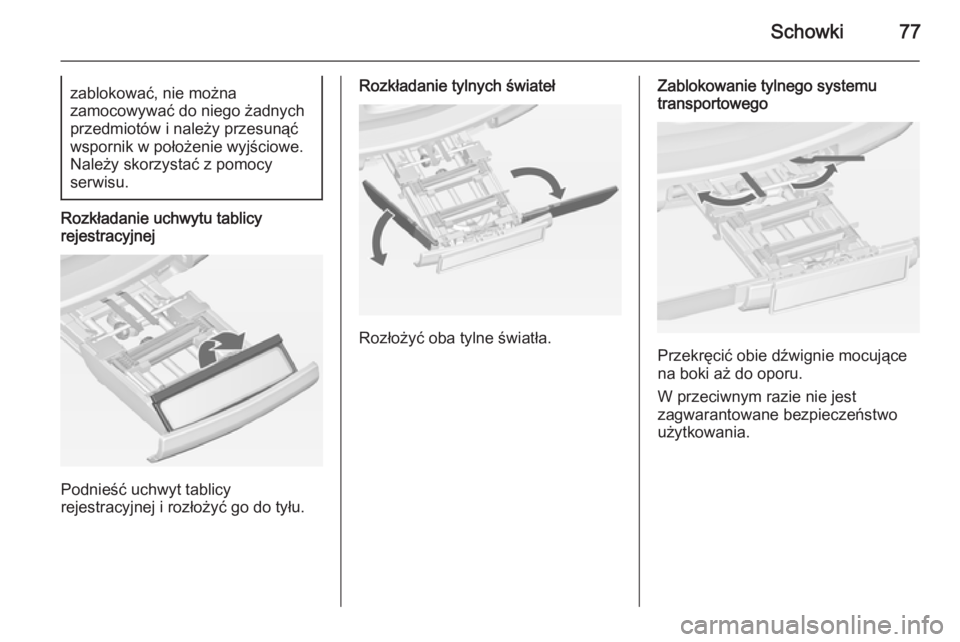 Schowki 77

zablokować, nie można zamocowywać do niego żadnych przedmiotów i należy przesunąć wspornik w położenie wyjściowe. Należy skorzystać z pomocy serwisu.

Rozkładanie uchwytu tablicy rejestracyjnej

Podnieść uchwyt tablicy rejestracyjnej i rozłożyć go do tyłu.

Rozkładanie tylnych świateł

Rozłożyć oba tylne światła.

Zablokowanie tylnego systemu transportowego

Przekręcić obie dźwignie mocujące na boki aż do oporu.

W przeciwnym razie nie jest zagwarantowane bezpieczeństwo użytkowania.

carmanualsonline.info