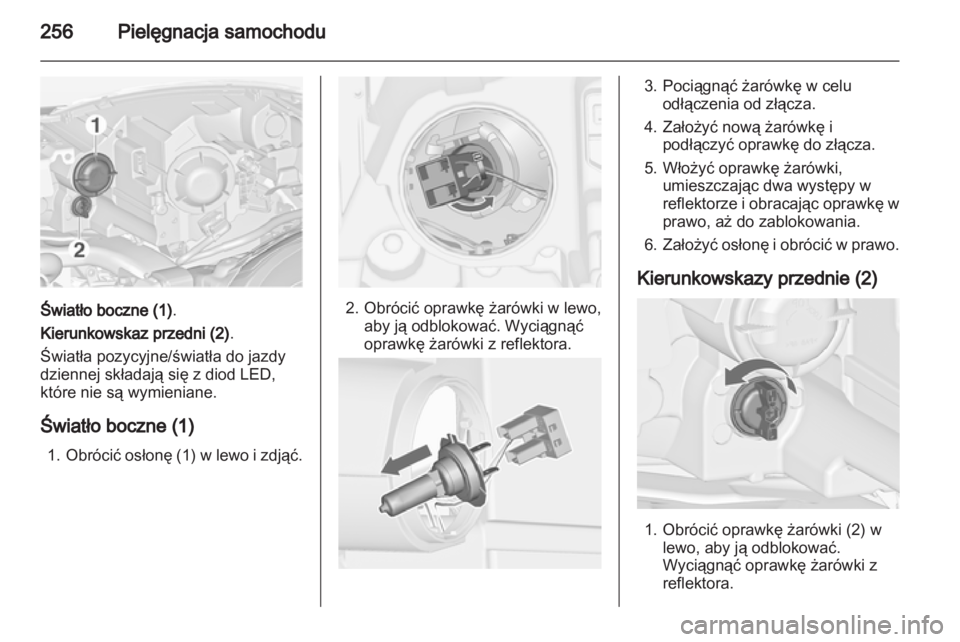 256 Pielęgnacja samochodu

1

2

Światło boczne (1).
Kierunkowskaz przedni (2).
Światła pozycyjne/światła do jazdy dziennej składają się z diod LED, które nie są wymieniane.

Światło boczne (1)

1. Obrócić osłonę (1) w lewo i zdjąć.

2. Obrócić oprawkę żarówki w lewo, aby ją odblokować. Wyciągnąć oprawkę żarówki z reflektora.

3. Pociągnąć żarówkę w celu odłączenia od złącza.
4. Założyć nową żarówkę i podłączyć oprawkę do złącza.
5. Włożyć oprawkę żarówki, umieszczając dwa występy w reflektorze i obracając oprawkę w prawo, aż do zablokowania.
6. Założyć osłonę i obrócić w prawo.

Kierunkowskazy przednie (2)

1. Obrócić oprawkę żarówki (2) w lewo, aby ją odblokować. Wyciągnąć oprawkę żarówki z reflektora.

carmanualsonline.info