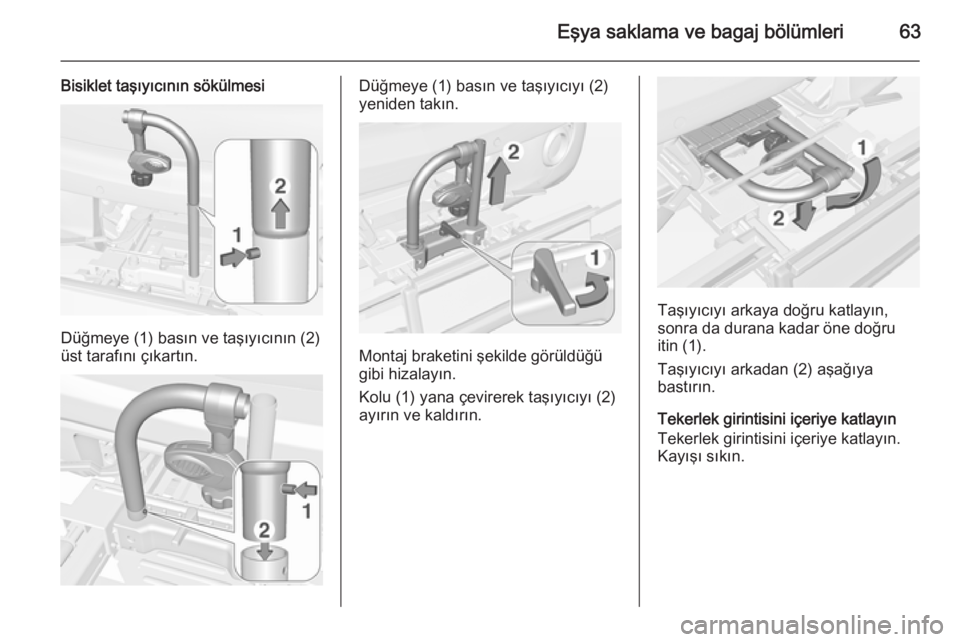 Eşya saklama ve bagaj bölümleri 63

Bisiklet taşıyıcının sökülmesi

2

1

Düğmeye (1) basın ve taşıyıcının (2) üst tarafını çıkartın.

1

2

Düğmeye (1) basın ve taşıyıcıyı (2) yeniden takın.

2

1

Montaj braketini şekilde görüldüğü gibi hizalayın.

Kolu (1) yana çevirerek taşıyıcıyı (2) ayırın ve kaldırın.

1

2

Taşıyıcıyı arkaya doğru katlayın, sonra da durana kadar öne doğru itin (1).

Taşıyıcıyı arkadan (2) aşağıya bastırın.

Tekerlek girintisini içeriye katlayın

Tekerlek girintisini içeriye katlayın. Kayışı sıkın.

carmanualsonline.info