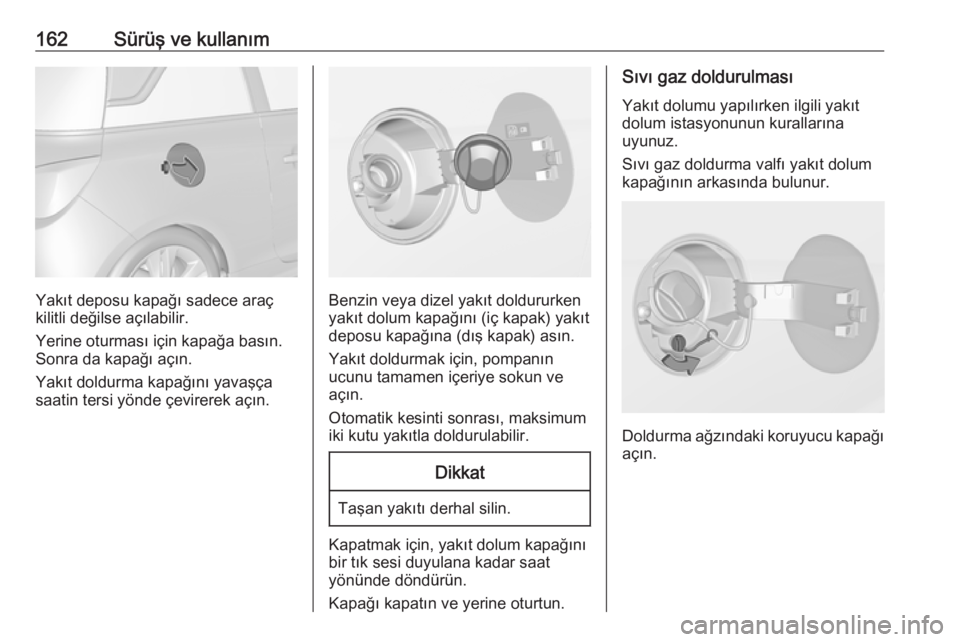 162 Sürüş ve kullanım

Yakıt deposu kapağı sadece araç kilitli değilse açılabilir.

Yerine oturması için kapağa basın. Sonra da kapağı açın.

Yakıt doldurma kapağını yavaşça saatin tersi yönde çevirerek açın.

Benzin veya dizel yakıt doldururken yakıt dolum kapağını (iç kapak) yakıt deposu kapağına (dış kapak) asın.

Yakıt doldurmak için, pompanın ucunu tamamen içeriye sokun ve açın.

Otomatik kesinti sonrası, maksimum iki kutu yakıtla doldurulabilir.

Dikkat

Taşan yakıtı derhal silin.

Kapatmak için, yakıt dolum kapağını bir tık sesi duyulana kadar saat yönünde döndürün.

Kapağı kapatın ve yerine oturtun.

Sıvı gaz doldurulması

Yakıt dolumu yapılırken ilgili yakıt dolum istasyonunun kurallarına uyunuz.

Sıvı gaz doldurma valfı yakıt dolum kapağının arkasında bulunur.

Doldurma ağzındaki koruyucu kapağı açın.

carmanualsonline.info