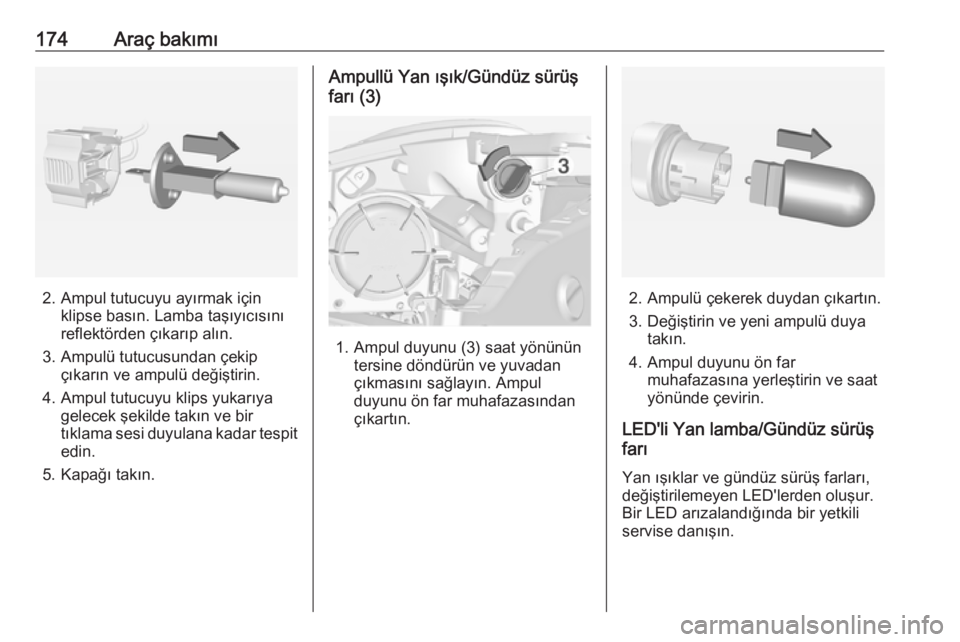 174 Araç bakımı

2. Ampul tutucuyu ayırmak için klipse basın. Lamba taşıyıcısını reflektörden çıkarıp alın.

3. Ampulü tutucusundan çekip çıkarın ve ampulü değiştirin.

4. Ampul tutucuyu klips yukarıya gelecek şekilde takın ve bir tıklama sesi duyulana kadar tespit edin.

5. Kapağı takın.

Ampullü Yan ışık/Gündüz sürüş farı (3)

3

1. Ampul duyunu (3) saat yönünün tersine döndürün ve yuvadan çıkmasını sağlayın. Ampul duyunu ön far muhafazasından çıkartın.

2. Ampulü çekerek duydan çıkartın.

3. Değiştirin ve yeni ampulü duya takın.

4. Ampul duyunu ön far muhafazasına yerleştirin ve saat yönünde çevirin.

LED'li Yan lamba/Gündüz sürüş farı

Yan ışıklar ve gündüz sürüş farları, değiştirilemeyen LED'lerden oluşur. Bir LED arızalandığında bir yetkili servise danışın.

carmanualsonline.info