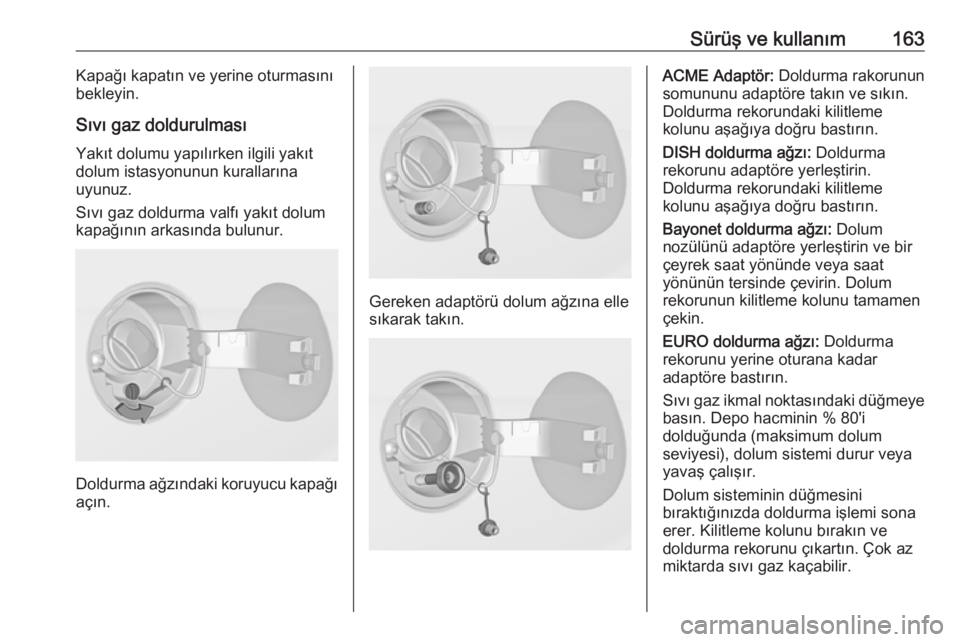 Sürüş ve kullanım 163

Kapağı kapatın ve yerine oturmasını bekleyin.

Sıvı gaz doldurulması

Yakıt dolumu yapılırken ilgili yakıt dolum istasyonunun kurallarına uyunuz.

Sıvı gaz doldurma valfı yakıt dolum kapağının arkasında bulunur.

Doldurma ağzındaki koruyucu kapağı açın.

Gereken adaptörü dolum ağzına elle sıkarak takın.

ACME Adaptör: Doldurma rakorunun somununu adaptöre takın ve sıkın. Doldurma rekorundaki kilitleme kolunu aşağıya doğru bastırın.

DISH doldurma ağzı: Doldurma rekorunu adaptöre yerleştirin. Doldurma rekorundaki kilitleme kolunu aşağıya doğru bastırın.

Bayonet doldurma ağzı: Dolum nozülünü adaptöre yerleştirin ve bir çeyrek saat yönünde veya saat yönünün tersinde çevirin. Dolum rekorunun kilitleme kolunu tamamen çekin.

EURO doldurma ağzı: Doldurma rekorunu yerine oturana kadar adaptöre bastırın.

Sıvı gaz ikmal noktasındaki düğmeye basın. Depo hacminin % 80'i dolduğunda (maksimum dolum seviyesi), dolum sistemi durur veya yavaş çalışır.

Dolum sisteminin düğmesini bıraktığınızda doldurma işlemi sona erer. Kilitleme kolunu bırakın ve doldurma rekorunu çıkartın. Çok az miktarda sıvı gaz kaçabilir.

carmanualsonline.info