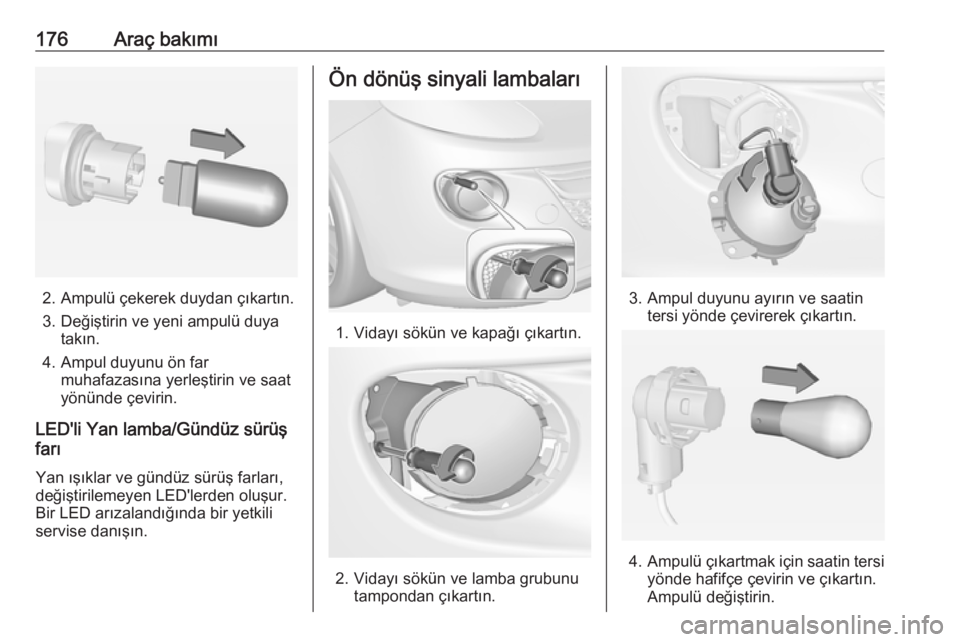 176 Araç bakımı

2. Ampulü çekerek duydan çıkartın.
3. Değiştirin ve yeni ampulü duya takın.
4. Ampul duyunu ön far muhafazasına yerleştirin ve saat yönünde çevirin.

LED'li Yan lamba/Gündüz sürüş farı

Yan ışıklar ve gündüz sürüş farları, değiştirilemeyen LED'lerden oluşur. Bir LED arızalandığında bir yetkili servise danışın.

Ön dönüş sinyali lambaları

1. Vidayı sökün ve kapağı çıkartın.

2. Vidayı sökün ve lamba grubunu tampondan çıkartın.

3. Ampul duyunu ayırın ve saatin tersi yönde çevirerek çıkartın.

4. Ampulü çıkartmak için saatin tersi yönde hafifçe çevirin ve çıkartın. Ampulü değiştirin.

carmanualsonline.info