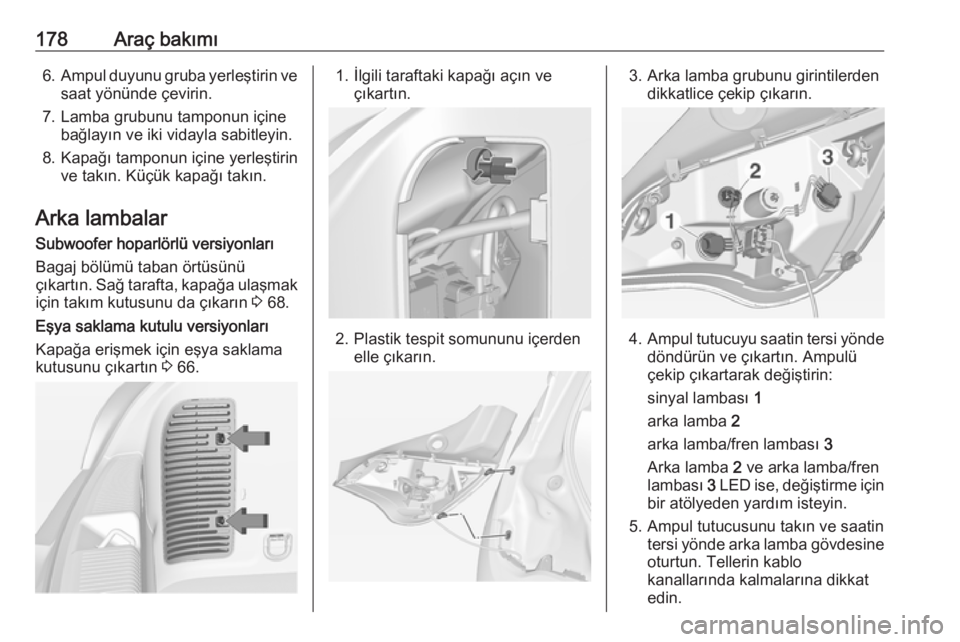 178 Araç bakımı

6. Ampul duyunu gruba yerleştirin ve saat yönünde çevirin.

7. Lamba grubunu tamponun içine bağlayın ve iki vidayla sabitleyin.

8. Kapağı tamponun içine yerleştirin ve takın. Küçük kapağı takın.

Arka lambalar

Subwoofer hoparlörlü versiyonları

Bagaj bölümü taban örtüsünü çıkartın. Sağ tarafta, kapağa ulaşmak için takım kutusunu da çıkarın ⇨ 68.

Eşya saklama kutulu versiyonları

Kapağa erişmek için eşya saklama kutusunu çıkartın ⇨ 66.

1. İlgili taraftaki kapağı açın ve çıkartın.

2. Plastik tespit somununu içerden elle çıkarın.

3. Arka lamba grubunu girintilerden dikkatlice çekip çıkarın.

1

2

3

4. Ampul tutucuyu saatin tersi yönde döndürün ve çıkartın. Ampulü çekip çıkartarak değiştirin:

sinyal lambası 1

arka lamba 2

arka lamba/fren lambası 3

Arka lamba 2 ve arka lamba/fren lambası 3 LED ise, değiştirme için bir atölyeden yardım isteyin.

5. Ampul tutucusunu takın ve saatin tersi yönde arka lamba gövdesine oturtun. Tellerin kablo kanallarında kalmalarına dikkat edin.

carmanualsonline.info