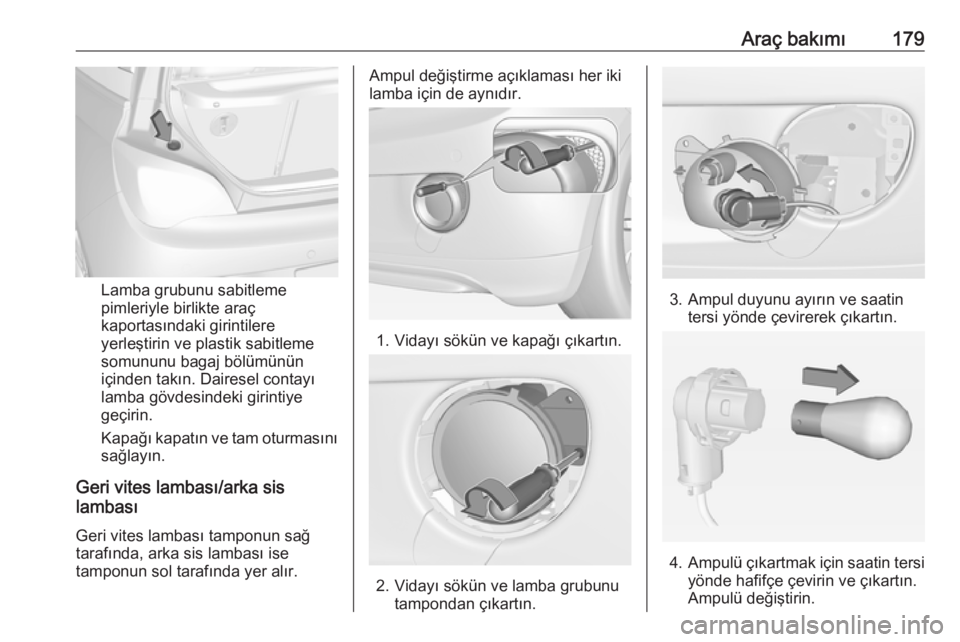 Araç bakımı 179

Lamba grubunu sabitleme pimleriyle birlikte araç kaportasındaki girintilere yerleştirin ve plastik sabitleme somununu bagaj bölümünün içinden takın. Dairesel contayı lamba gövdesindeki girintiye geçirin.

Kapağı kapatın ve tam oturmasını sağlayın.

Geri vites lambası/arka sis lambası

Geri vites lambası tamponun sağ tarafında, arka sis lambası ise tamponun sol tarafında yer alır.

Ampul değiştirme açıklaması her iki lamba için de aynıdır.

1. Vidayı sökün ve kapağı çıkartın.

2. Vidayı sökün ve lamba grubunu tampondan çıkartın.

3. Ampul duyunu ayırın ve saatin tersi yönde çevirerek çıkartın.

4. Ampulü çıkartmak için saatin tersi yönde hafifçe çevirin ve çıkartın. Ampulü değiştirin.

carmanualsonline.info