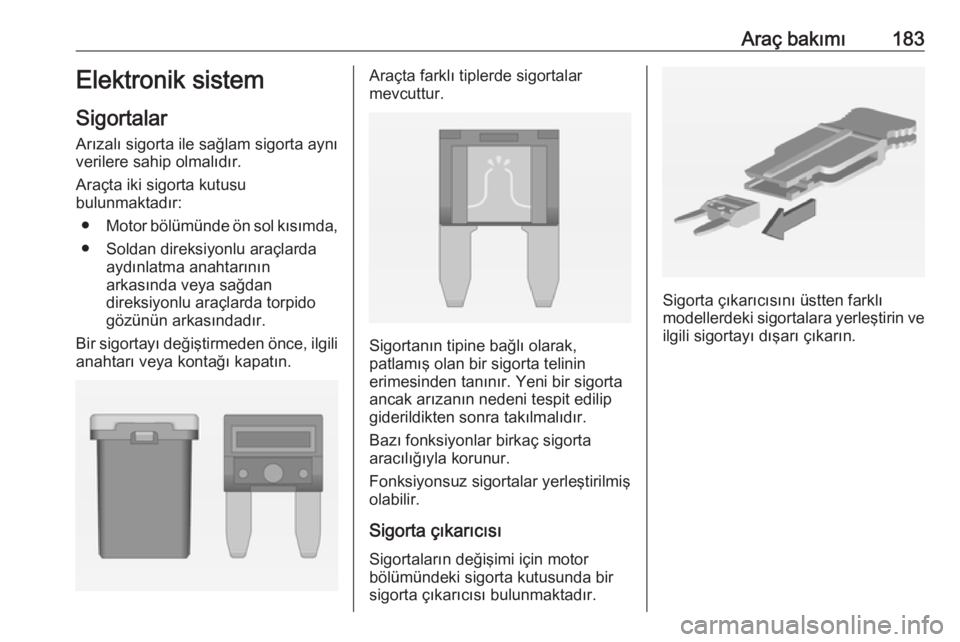 Araç bakımı 183

Elektronik sistem

Sigortalar

Arızalı sigorta ile sağlam sigorta aynı verilere sahip olmalıdır.

Araçta iki sigorta kutusu bulunmaktadır:

● Motor bölümünde ön sol kısımda,

● Soldan direksiyonlu araçlarda aydınlatma anahtarının arkasında veya sağdan direksiyonlu araçlarda torpido gözünün arkasındadır.

Bir sigortayı değiştirmeden önce, ilgili anahtarı veya kontağı kapatın.

Araçta farklı tiplerde sigortalar mevcuttur.

Sigortanın tipine bağlı olarak, patlamış olan bir sigorta telinin erimesinden tanınır. Yeni bir sigorta ancak arızanın nedeni tespit edilip giderildikten sonra takılmalıdır.

Bazı fonksiyonlar birkaç sigorta aracılığıyla korunur.

Fonksiyonsuz sigortalar yerleştirilmiş olabilir.

Sigorta çıkarıcısı

Sigortaların değişimi için motor bölümündeki sigorta kutusunda bir sigorta çıkarıcısı bulunmaktadır.

Sigorta çıkarıcısını üstten farklı modellerdeki sigortalara yerleştirin ve ilgili sigortayı dışarı çıkarın.

carmanualsonline.info