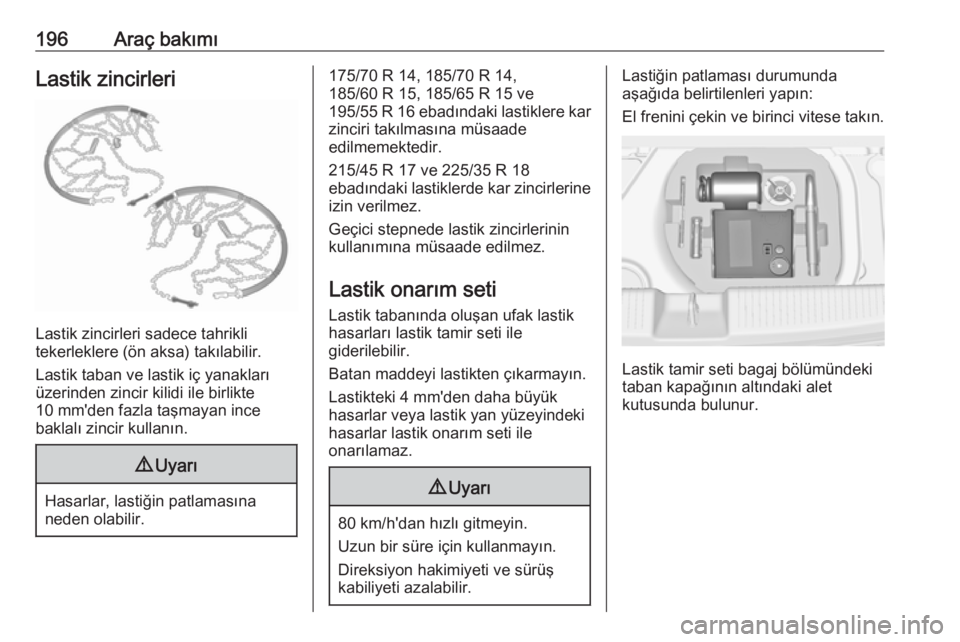 196 Araç bakımı

Lastik zincirleri

Lastik zincirleri sadece tahrikli tekerleklere (ön aksa) takılabilir.

Lastik taban ve lastik iç yanakları üzerinden zincir kilidi ile birlikte 10 mm'den fazla taşmayan ince baklalı zincir kullanın.

⚠ Uyarı

Hasarlar, lastiğin patlamasına neden olabilir.

175/70 R 14, 185/70 R 14, 185/60 R 15, 185/65 R 15 ve 195/55 R 16 ebadındaki lastiklere kar zinciri takılmasına müsaade edilmemektedir.

215/45 R 17 ve 225/35 R 18 ebadındaki lastiklerde kar zincirlerine izin verilmez.

Geçici stepnede lastik zincirlerinin kullanımına müsaade edilmez.

Lastik onarım seti

Lastik tabanında oluşan ufak lastik hasarları lastik tamir seti ile giderilebilir.

Batan maddeyi lastikten çıkarmayın.

Lastikteki 4 mm'den daha büyük hasarlar veya lastik yan yüzeyindeki hasarlar lastik onarım seti ile onarılamaz.

⚠ Uyarı

80 km/h'dan hızlı gitmeyin.

Uzun bir süre için kullanmayın.

Direksiyon hakimiyeti ve sürüş kabiliyeti azalabilir.

Lastiğin patlaması durumunda aşağıda belirtilenleri yapın:

El frenini çekin ve birinci vitese takın.

Lastik tamir seti bagaj bölümündeki taban kapağının altındaki alet kutusunda bulunur.

carmanualsonline.info