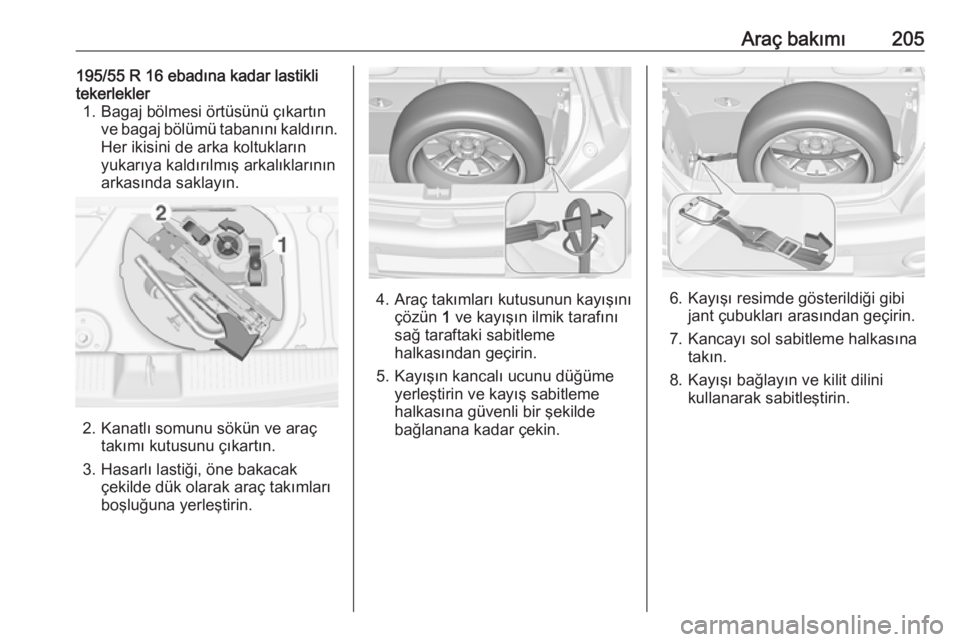 Araç bakımı 205

195/55 R 16 ebadına kadar lastikli tekerlekler

1. Bagaj bölmesi örtüsünü çıkartın ve bagaj bölümü tabanını kaldırın. Her ikisini de arka koltukların yukarıya kaldırılmış arkalıklarının arkasında saklayın.

2

1

2. Kanatlı somunu sökün ve araç takımı kutusunu çıkartın.

3. Hasarlı lastiği, öne bakacak çekilde dük olarak araç takımları boşluğuna yerleştirin.

4. Araç takımları kutusunun kayışını çözün 1 ve kayışın ilmik tarafını sağ taraftaki sabitleme halkasından geçirin.

5. Kayışın kancalı ucunu düğüme yerleştirin ve kayış sabitleme halkasına güvenli bir şekilde bağlanana kadar çekin.

6. Kayışı resimde gösterildiği gibi jant çubukları arasından geçirin.

7. Kancayı sol sabitleme halkasına takın.

8. Kayışı bağlayın ve kilit dilini kullanarak sabitleştirin.

carmanualsonline.info