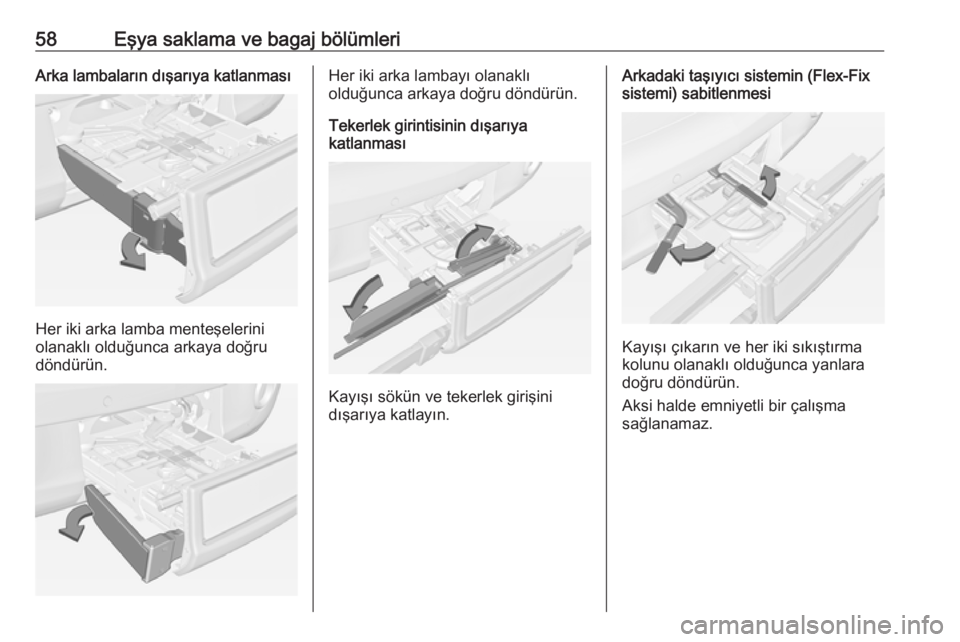 58 Eşya saklama ve bagaj bölümleri

Arka lambaların dışarıya katlanması

Her iki arka lamba menteşelerini olanaklı olduğunca arkaya doğru döndürün.

Her iki arka lambayı olanaklı olduğunca arkaya doğru döndürün.

Tekerlek girintisinin dışarıya katlanması

Kayışı sökün ve tekerlek girişini dışarıya katlayın.

Arkadaki taşıyıcı sistemin (Flex-Fix sistemi) sabitlenmesi

Kayışı çıkarın ve her iki sıkıştırma kolunu olanaklı olduğunca yanlara doğru döndürün.

Aksi halde emniyetli bir çalışma sağlanamaz.

carmanualsonline.info