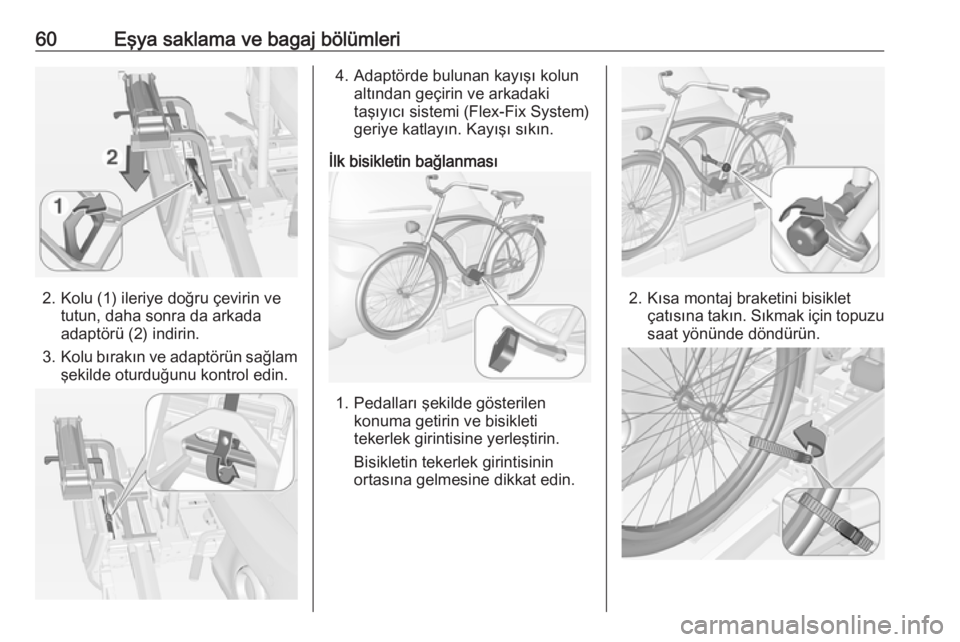 60 Eşya saklama ve bagaj bölümleri

2

1

2. Kolu (1) ileriye doğru çevirin ve tutun, daha sonra da arkada adaptörü (2) indirin.

3. Kolu bırakın ve adaptörün sağlam şekilde oturduğunu kontrol edin.

4. Adaptörde bulunan kayışı kolun altından geçirin ve arkadaki taşıyıcı sistemi (Flex-Fix System) geriye katlayın. Kayışı sıkın.

İlk bisikletin bağlanması

1. Pedalları şekilde gösterilen konuma getirin ve bisikleti tekerlek girintisine yerleştirin.

Bisikletin tekerlek girintisinin ortasına gelmesine dikkat edin.

2. Kısa montaj braketini bisiklet çatısına takın. Sıkmak için topuzu saat yönünde döndürün.

carmanualsonline.info