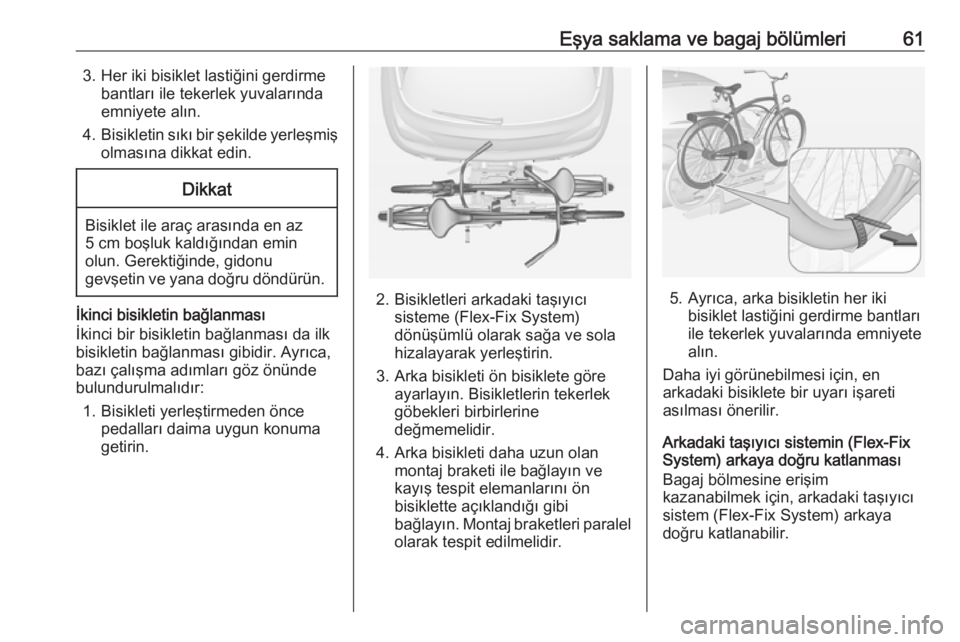 Eşya saklama ve bagaj bölümleri 61

3. Her iki bisiklet lastiğini gerdirme bantları ile tekerlek yuvalarında emniyete alın.

4. Bisikletin sıkı bir şekilde yerleşmiş olmasına dikkat edin.

Dikkat

Bisiklet ile araç arasında en az 5 cm boşluk kaldığından emin olun. Gerektiğinde, gidonu gevşetin ve yana doğru döndürün.

İkinci bisikletin bağlanması

İkinci bir bisikletin bağlanması da ilk bisikletin bağlanması gibidir. Ayrıca, bazı çalışma adımları göz önünde bulundurulmalıdır:

1. Bisikleti yerleştirmeden önce pedalları daima uygun konuma getirin.

2. Bisikletleri arkadaki taşıyıcı sisteme (Flex-Fix System) dönüşümlü olarak sağa ve sola hizalayarak yerleştirin.

3. Arka bisikleti ön bisiklete göre ayarlayın. Bisikletlerin tekerlek göbekleri birbirlerine değmemelidir.

4. Arka bisikleti daha uzun olan montaj braketi ile bağlayın ve kayış tespit elemanlarını ön bisiklette açıklandığı gibi bağlayın. Montaj braketleri paralel olarak tespit edilmelidir.

5. Ayrıca, arka bisikletin her iki bisiklet lastiğini gerdirme bantları ile tekerlek yuvalarında emniyete alın.

Daha iyi görünebilmesi için, en arkadaki bisiklete bir uyarı işareti asılması önerilir.

Arkadaki taşıyıcı sistemin (Flex-Fix System) arkaya doğru katlanması

Bagaj bölmesine erişim kazanabilmek için, arkadaki taşıyıcı sistem (Flex-Fix System) arkaya doğru katlanabilir.

carmanualsonline.info