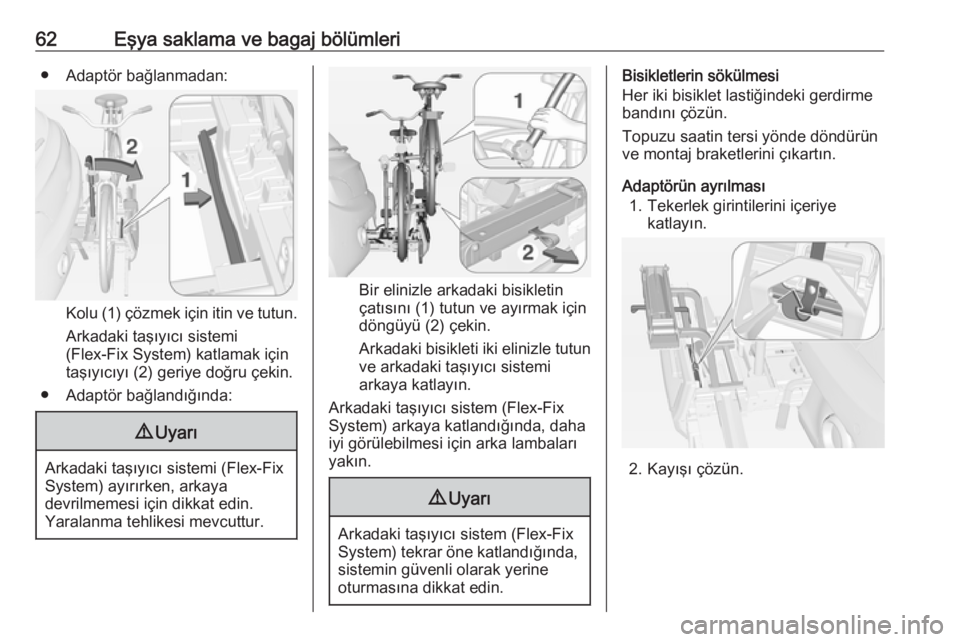 62 Eşya saklama ve bagaj bölümleri

● Adaptör bağlanmadan:

2
1

Kolu (1) çözmek için itin ve tutun.

Arkadaki taşıyıcı sistemi (Flex-Fix System) katlamak için taşıyıcıyı (2) geriye doğru çekin.

● Adaptör bağlandığında:

⚠ Uyarı

Arkadaki taşıyıcı sistemi (Flex-Fix System) ayırırken, arkaya devrilmemesi için dikkat edin. Yaralanma tehlikesi mevcuttur.

1
2

Bir elinizle arkadaki bisikletin çatısını (1) tutun ve ayırmak için döngüyü (2) çekin.

Arkadaki bisikleti iki elinizle tutun ve arkadaki taşıyıcı sistemi arkaya katlayın.

Arkadaki taşıyıcı sistem (Flex-Fix System) arkaya katlandığında, daha iyi görülebilmesi için arka lambaları yakın.

⚠ Uyarı

Arkadaki taşıyıcı sistem (Flex-Fix System) tekrar öne katlandığında, sistemin güvenli olarak yerine oturmasına dikkat edin.

Bisikletlerin sökülmesi
Her iki bisiklet lastiğindeki gerdirme bandını çözün.

Topuzu saatin tersi yönde döndürün ve montaj braketlerini çıkartın.

Adaptörün ayrılması
1. Tekerlek girintilerini içeriye katlayın.

2. Kayışı çözün.

carmanualsonline.info