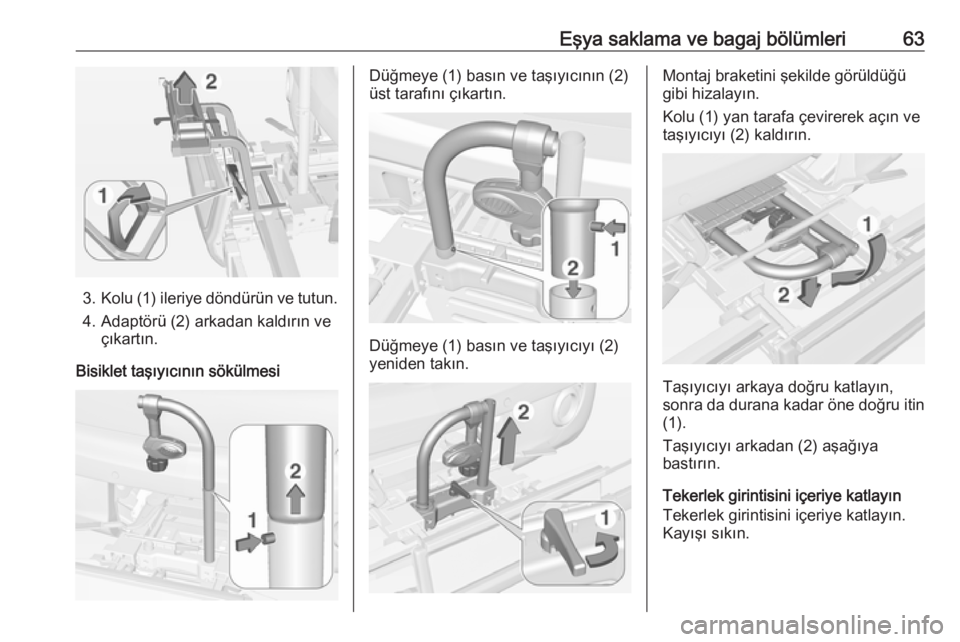 Eşya saklama ve bagaj bölümleri 63

2

1

3. Kolu (1) ileriye döndürün ve tutun.

4. Adaptörü (2) arkadan kaldırın ve çıkartın.

Bisiklet taşıyıcının sökülmesi

2

1

Düğmeye (1) basın ve taşıyıcının (2) üst tarafını çıkartın.

1

2

Düğmeye (1) basın ve taşıyıcıyı (2) yeniden takın.

2

1

Montaj braketini şekilde görüldüğü gibi hizalayın.

Kolu (1) yan tarafa çevirerek açın ve taşıyıcıyı (2) kaldırın.

1

2

Taşıyıcıyı arkaya doğru katlayın, sonra da durana kadar öne doğru itin (1).

Taşıyıcıyı arkadan (2) aşağıya bastırın.

Tekerlek girintisini içeriye katlayın

Tekerlek girintisini içeriye katlayın. Kayışı sıkın.

carmanualsonline.info