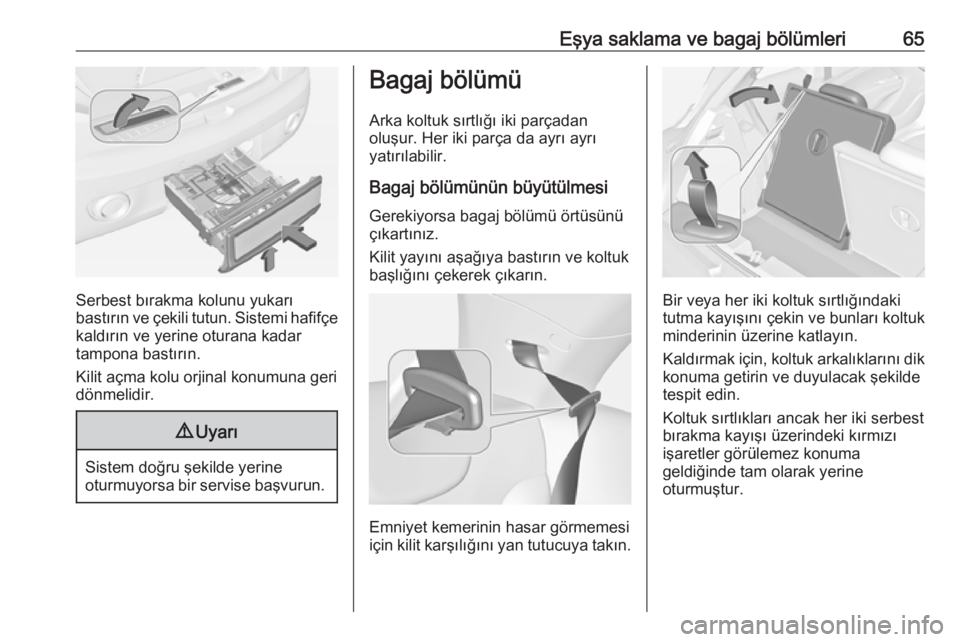 Eşya saklama ve bagaj bölümleri 65

Serbest bırakma kolunu yukarı bastırın ve çekili tutun. Sistemi hafifçe kaldırın ve yerine oturana kadar tampona bastırın.

Kilit açma kolu orjinal konumuna geri dönmelidir.

⚠ Uyarı

Sistem doğru şekilde yerine oturmuyorsa bir servise başvurun.

Bagaj bölümü

Arka koltuk sırtlığı iki parçadan oluşur. Her iki parça da ayrı ayrı yatırılabilir.

Bagaj bölümünün büyütülmesi

Gerekiyorsa bagaj bölümü örtüsünü çıkartınız.

Kilit yayını aşağıya bastırın ve koltuk başlığını çekerek çıkarın.

Emniyet kemerinin hasar görmemesi için kilit karşılığını yan tutucuya takın.

Bir veya her iki koltuk sırtlığındaki tutma kayışını çekin ve bunları koltuk minderinin üzerine katlayın.

Kaldırmak için, koltuk arkalıklarını dik konuma getirin ve duyulacak şekilde tespit edin.

Koltuk sırtlıkları ancak her iki serbest bırakma kayışı üzerindeki kırmızı işaretler görülemez konuma geldiğinde tam olarak yerine oturmuştur.

carmanualsonline.info