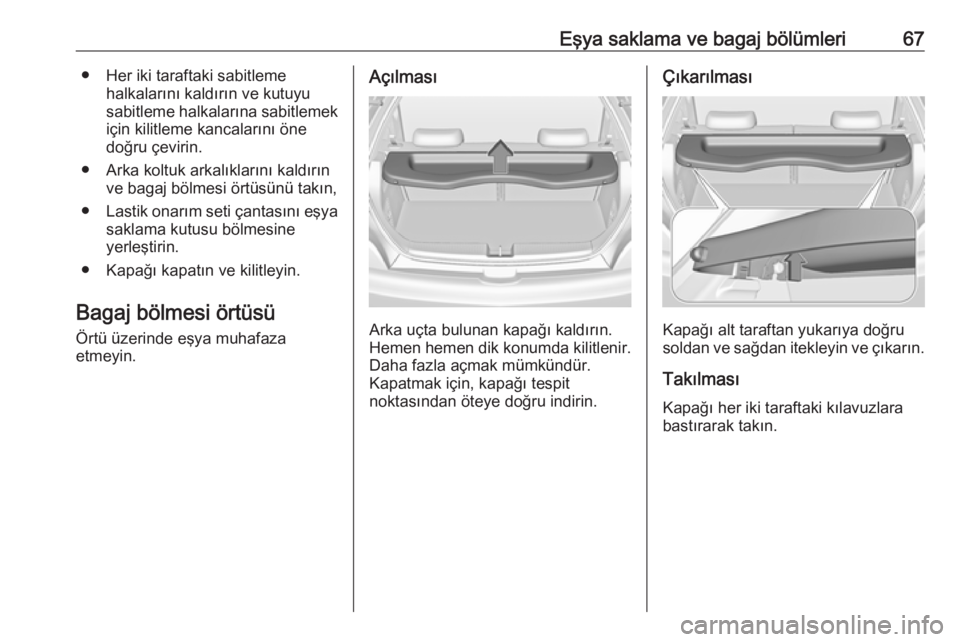 Eşya saklama ve bagaj bölümleri 67

● Her iki taraftaki sabitleme halkalarını kaldırın ve kutuyu sabitleme halkalarına sabitlemek için kilitleme kancalarını öne doğru çevirin.

● Arka koltuk arkalıklarını kaldırın ve bagaj bölmesi örtüsünü takın,

● Lastik onarım seti çantasını eşya saklama kutusu bölmesine yerleştirin.

● Kapağı kapatın ve kilitleyin.

Bagaj bölmesi örtüsü

Örtü üzerinde eşya muhafaza etmeyin.

Açılması

Arka uçta bulunan kapağı kaldırın. Hemen hemen dik konumda kilitlenir. Daha fazla açmak mümkündür. Kapatmak için, kapağı tespit noktasından öteye doğru indirin.

Çıkarılması

Kapağı alt taraftan yukarıya doğru soldan ve sağdan itekleyin ve çıkarın.

Takılması

Kapağı her iki taraftaki kılavuzlara bastırarak takın.

carmanualsonline.info