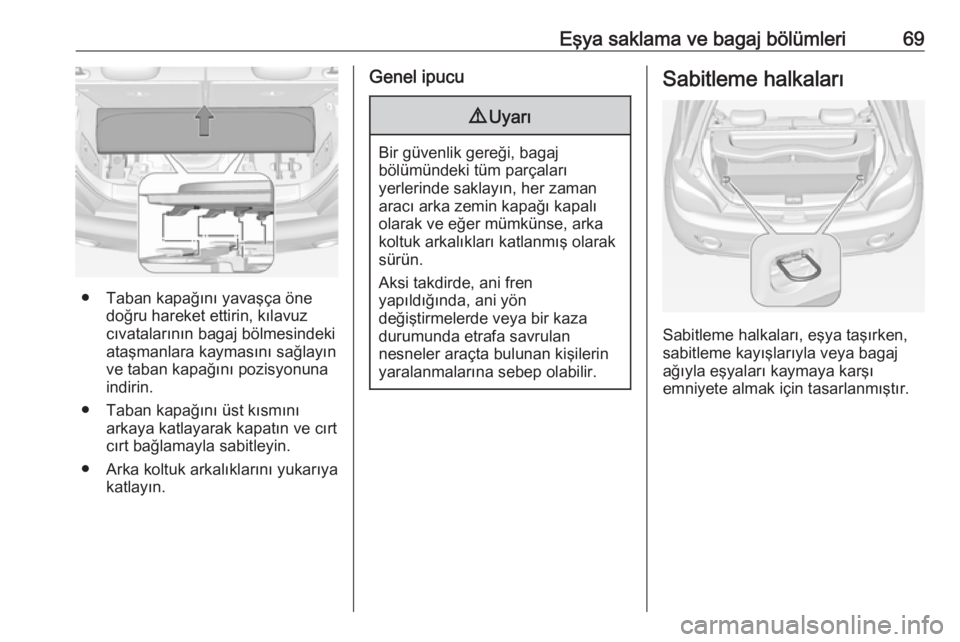 Eşya saklama ve bagaj bölümleri 69

● Taban kapağını yavaşça öne doğru hareket ettirin, kılavuz cıvatalarının bagaj bölmesindeki ataşmanlara kaymasını sağlayın ve taban kapağını pozisyonuna indirin.

● Taban kapağını üst kısmını arkaya katlayarak kapatın ve cırt cırt bağlamayla sabitleyin.

● Arka koltuk arkalıklarını yukarıya katlayın.

Genel ipucu

⚠ Uyarı

Bir güvenlik gereği, bagaj bölümündeki tüm parçaları yerlerinde saklayın, her zaman aracı arka zemin kapağı kapalı olarak ve eğer mümkünse, arka koltuk arkalıkları katlanmış olarak sürün.

Aksi takdirde, ani fren yapıldığında, ani yön değiştirmelerde veya bir kaza durumunda etrafa savrulan nesneler araçta bulunan kişilerin yaralanmalarına sebep olabilir.

Sabitleme halkaları

Sabitleme halkaları, eşya taşırken, sabitleme kayışlarıyla veya bagaj ağıyla eşyaları kaymaya karşı emniyete almak için tasarlanmıştır.

carmanualsonline.info