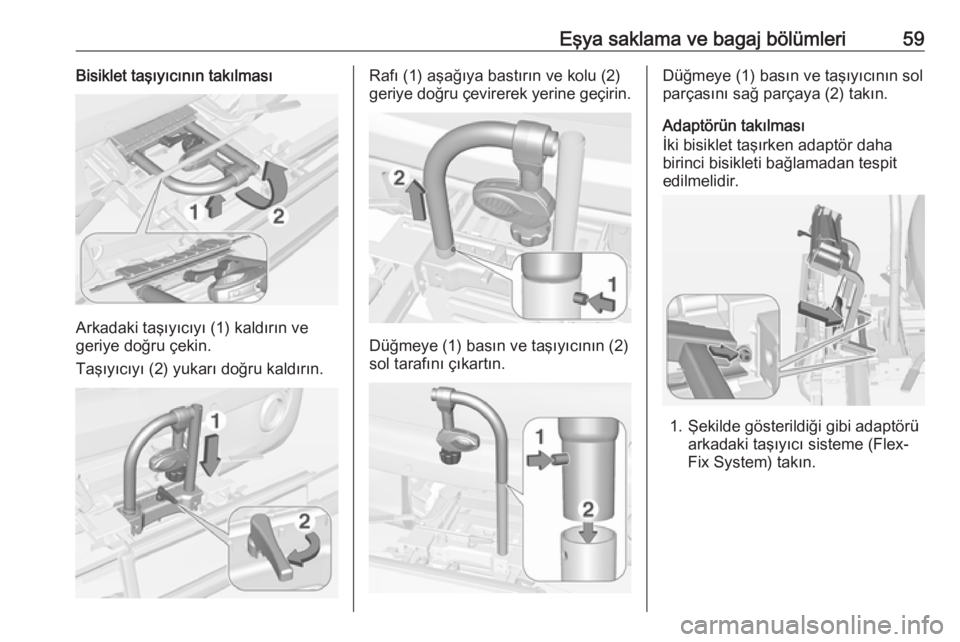 Eşya saklama ve bagaj bölümleri 59

Bisiklet taşıyıcının takılması

1 2

Arkadaki taşıyıcıyı (1) kaldırın ve geriye doğru çekin.

Taşıyıcıyı (2) yukarı doğru kaldırın.

1 2

Rafı (1) aşağıya bastırın ve kolu (2) geriye doğru çevirerek yerine geçirin.

2 1

Düğmeye (1) basın ve taşıyıcının (2) sol tarafını çıkartın.

1 2

Düğmeye (1) basın ve taşıyıcının sol parçasını sağ parçaya (2) takın.

Adaptörün takılması

İki bisiklet taşırken adaptör daha birinci bisikleti bağlamadan tespit edilmelidir.

1. Şekilde gösterildiği gibi adaptörü arkadaki taşıyıcı sisteme (Flex-Fix System) takın.

carmanualsonline.info