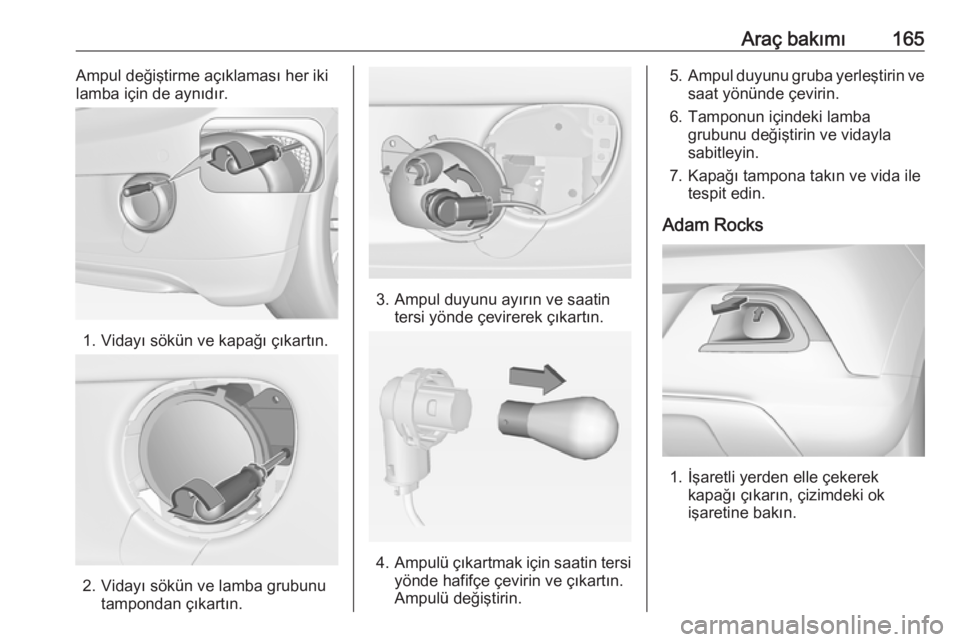 Araç bakımı 165

Ampul değiştirme açıklaması her iki lamba için de aynıdır.

1. Vidayı sökün ve kapağı çıkartın.

2. Vidayı sökün ve lamba grubunu tampondan çıkartın.

3. Ampul duyunu ayırın ve saatin tersi yönde çevirerek çıkartın.

4. Ampulü çıkartmak için saatin tersi yönde hafifçe çevirin ve çıkartın. Ampulü değiştirin.

5. Ampul duyunu gruba yerleştirin ve saat yönünde çevirin.

6. Tamponun içindeki lamba grubunu değiştirin ve vidayla sabitleyin.

7. Kapağı tampona takın ve vida ile tespit edin.

Adam Rocks

1. İşaretli yerden elle çekerek kapağı çıkarın, çizimdeki ok işaretine bakın.

carmanualsonline.info