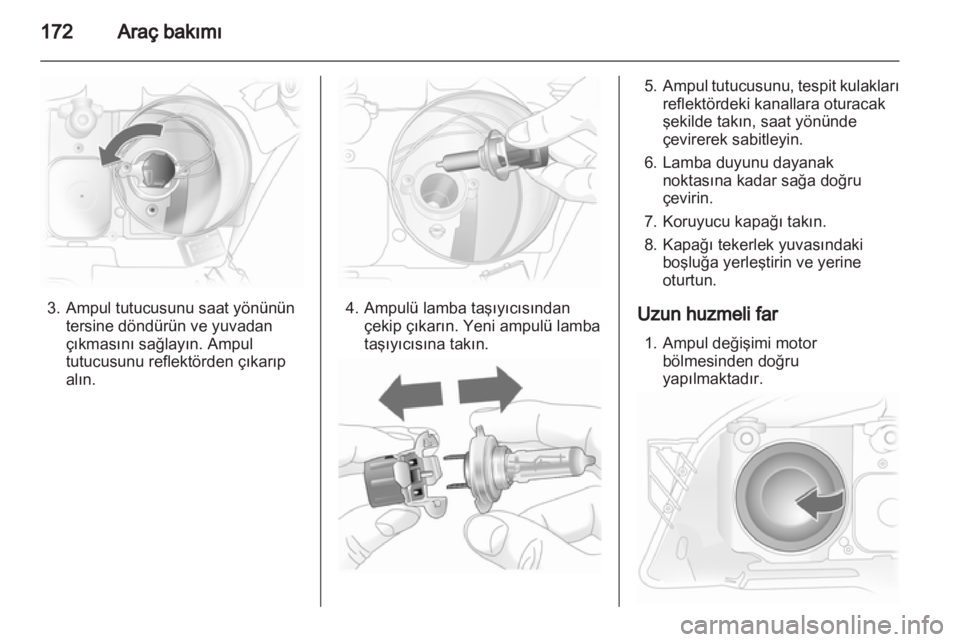 172 Araç bakımı

3. Ampul tutucusunu saat yönünün tersine döndürün ve yuvadan çıkmasını sağlayın. Ampul tutucusunu reflektörden çıkarıp alın.

4. Ampulü lamba taşıyıcısından çekip çıkarın. Yeni ampulü lamba taşıyıcısına takın.

5. Ampul tutucusunu, tespit kulakları reflektördeki kanallara oturacak şekilde takın, saat yönünde çevirerek sabitleyin.

6. Lamba duyunu dayanak noktasına kadar sağa doğru çevirin.

7. Koruyucu kapağı takın.

8. Kapağı tekerlek yuvasındaki boşluğa yerleştirin ve yerine oturtun.

Uzun huzmeli far

1. Ampul değişimi motor bölmesinden doğru yapılmaktadır.

carmanualsonline.info