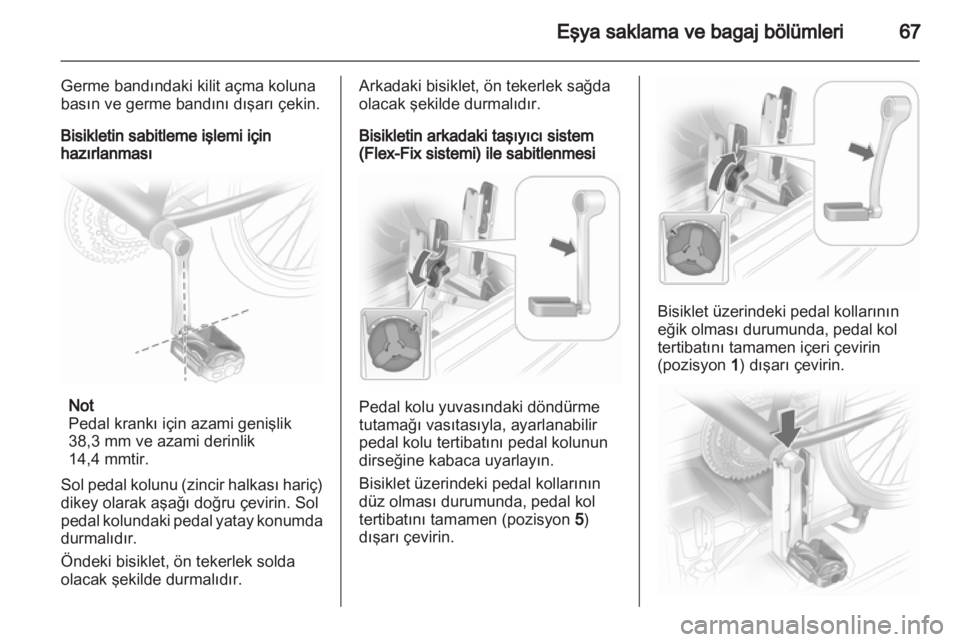 Eşya saklama ve bagaj bölümleri 67

Germe bandındaki kilit açma koluna basın ve germe bandını dışarı çekin.

Bisikletin sabitleme işlemi için hazırlanması

Not
Pedal krankı için azami genişlik 38,3 mm ve azami derinlik 14,4 mmtir.

Sol pedal kolunu (zincir halkası hariç) dikey olarak aşağı doğru çevirin. Sol pedal kolundaki pedal yatay konumda durmalıdır.

Öndeki bisiklet, ön tekerlek solda olacak şekilde durmalıdır.

Arkadaki bisiklet, ön tekerlek sağda olacak şekilde durmalıdır.

Bisikletin arkadaki taşıyıcı sistem (Flex-Fix sistemi) ile sabitlenmesi

Pedal kolu yuvasındaki döndürme tutamağı vasıtasıyla, ayarlanabilir pedal kolu tertibatını pedal kolunun dirseğine kabaca uyarlayın.

Bisiklet üzerindeki pedal kollarının düz olması durumunda, pedal kol tertibatını tamamen (pozisyon 5) dışarı çevirin.

Bisiklet üzerindeki pedal kollarının eğik olması durumunda, pedal kol tertibatını tamamen içeri çevirin (pozisyon 1) dışarı çevirin.

carmanualsonline.info