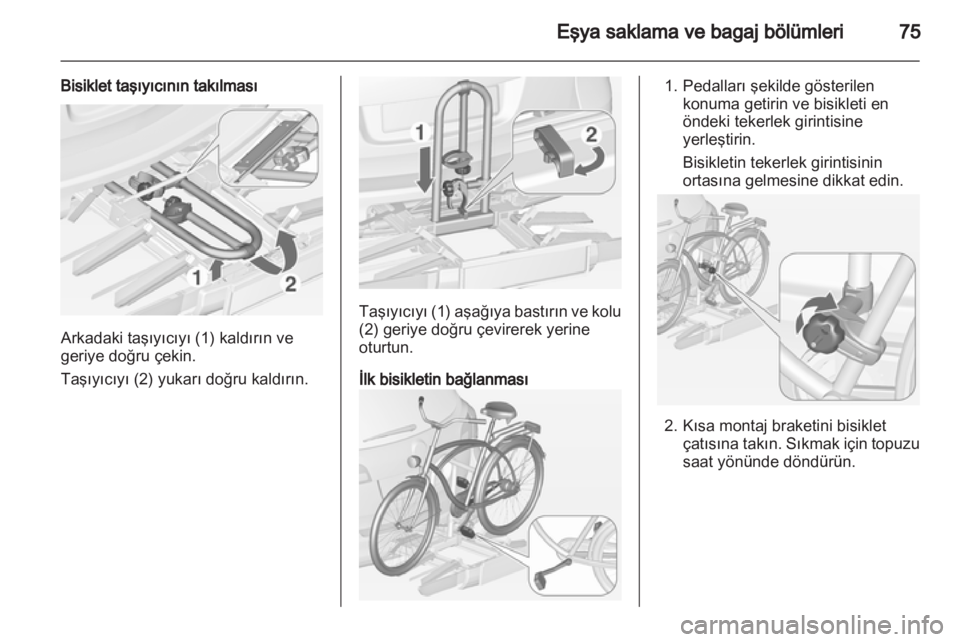 Eşya saklama ve bagaj bölümleri 75

Bisiklet taşıyıcının takılması

1
2

Arkadaki taşıyıcıyı (1) kaldırın ve geriye doğru çekin.

Taşıyıcıyı (2) yukarı doğru kaldırın.

1
2

Taşıyıcıyı (1) aşağıya bastırın ve kolu (2) geriye doğru çevirerek yerine oturtun.

İlk bisikletin bağlanması

1. Pedalları şekilde gösterilen konuma getirin ve bisikleti en öndeki tekerlek girintisine yerleştirin.

Bisikletin tekerlek girintisinin ortasına gelmesine dikkat edin.

2. Kısa montaj braketini bisiklet çatısına takın. Sıkmak için topuzu saat yönünde döndürün.

carmanualsonline.info