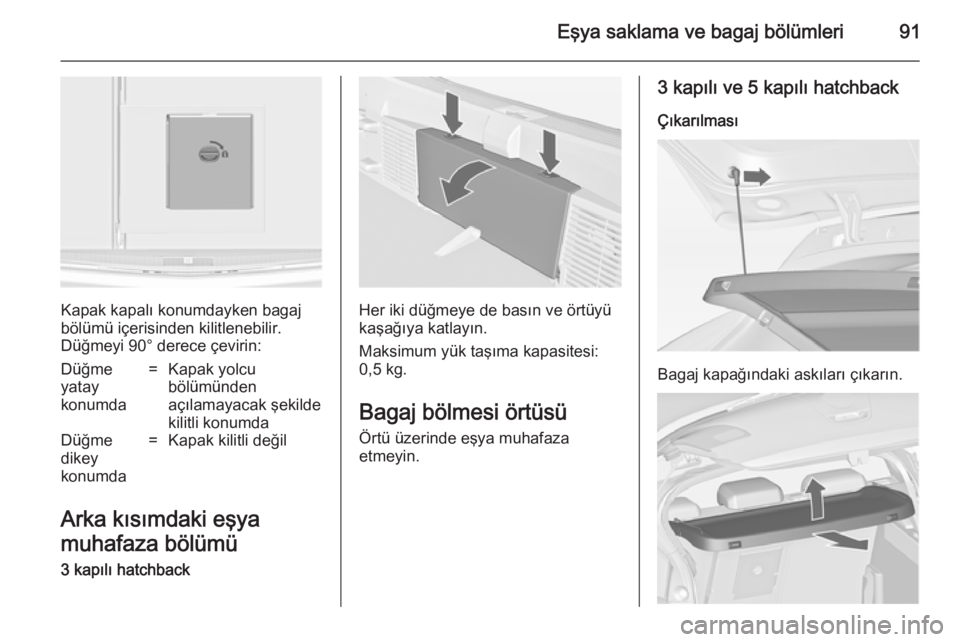 Eşya saklama ve bagaj bölümleri 91

Kapak kapalı konumdayken bagaj bölümü içerisinden kilitlenebilir. Düğmeyi 90° derece çevirin:

| Düğme yatay konumda | = | Kapak yolcu bölümünden açılamayacak şekilde kilitli konumda |
|---|---|---|
| Düğme dikey konumda | = | Kapak kilitli değil |

Arka kısımdaki eşya muhafaza bölümü

3 kapılı hatchback

Her iki düğmeye de basın ve örtüyü kaşağıya katlayın.

Maksimum yük taşıma kapasitesi: 0,5 kg.

Bagaj bölmesi örtüsü

Örtü üzerinde eşya muhafaza etmeyin.

3 kapılı ve 5 kapılı hatchback

Çıkarılması

Bagaj kapağındaki askıları çıkarın.

carmanualsonline.info