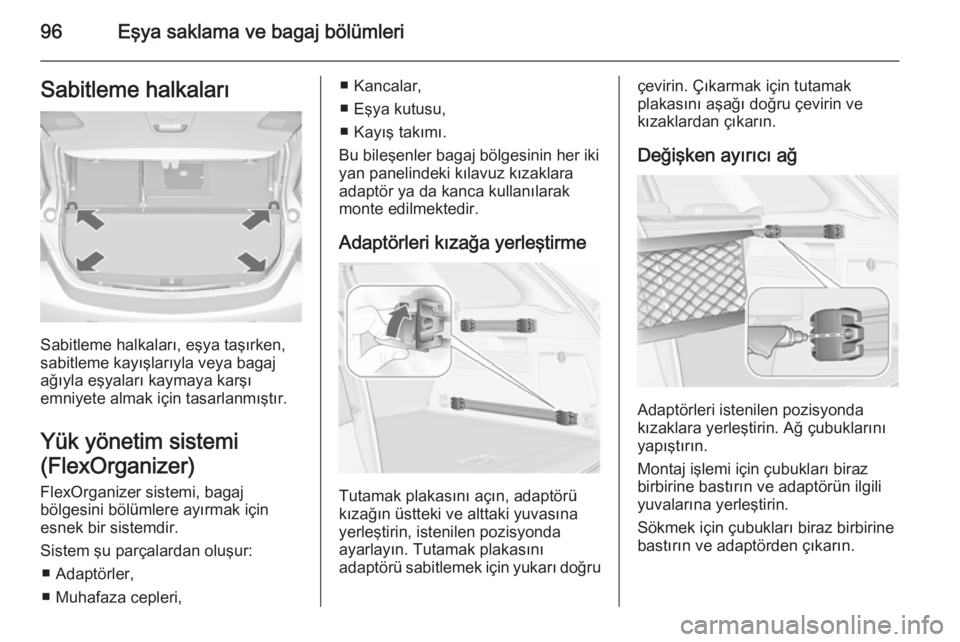 96 Eşya saklama ve bagaj bölümleri

Sabitleme halkaları

Sabitleme halkaları, eşya taşırken, sabitleme kayışlarıyla veya bagaj ağıyla eşyaları kaymaya karşı emniyete almak için tasarlanmıştır.

Yük yönetim sistemi (FlexOrganizer)

FlexOrganizer sistemi, bagaj bölgesini bölümlere ayırmak için esnek bir sistemdir.

Sistem şu parçalardan oluşur:
■ Adaptörler,
■ Muhafaza cepleri,
■ Kancalar,
■ Eşya kutusu,
■ Kayış takımı.

Bu bileşenler bagaj bölgesinin her iki yan panelindeki kılavuz kızaklara adaptör ya da kanca kullanılarak monte edilmektedir.

Adaptörleri kızağa yerleştirme

Tutamak plakasını açın, adaptörü kızağın üstteki ve alttaki yuvasına yerleştirin, istenilen pozisyonda ayarlayın. Tutamak plakasını adaptörü sabitlemek için yukarı doğru çevirin. Çıkarmak için tutamak plakasını aşağı doğru çevirin ve kızaklardan çıkarın.

Değişken ayırıcı ağ

Adaptörleri istenilen pozisyonda kızaklara yerleştirin. Ağ çubuklarını yapıştırın.

Montaj işlemi için çubukları biraz birbirine bastırın ve adaptörün ilgili yuvalarına yerleştirin.

Sökmek için çubukları biraz birbirine bastırın ve adaptörden çıkarın.

carmanualsonline.info