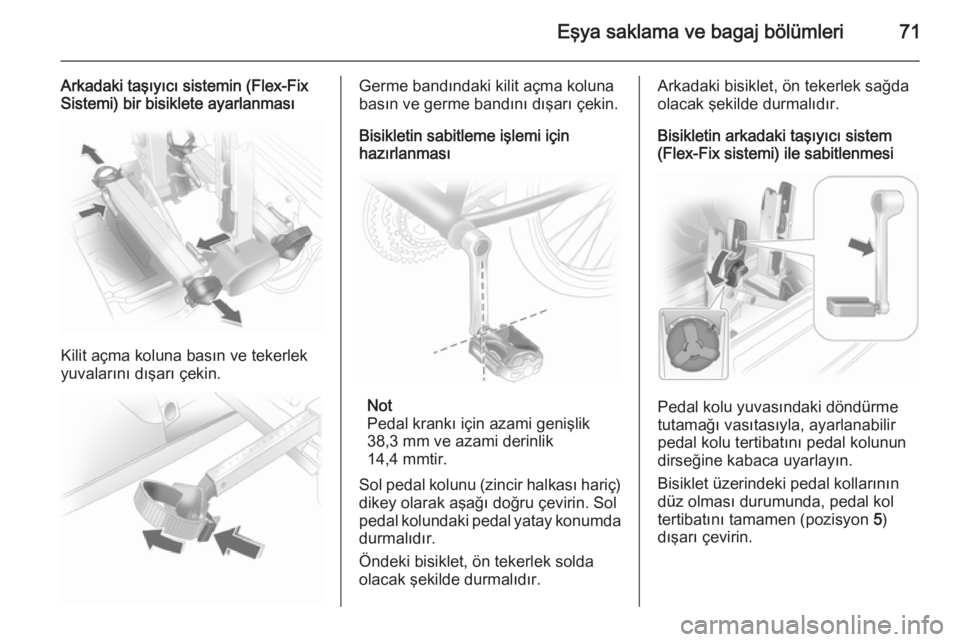 Eşya saklama ve bagaj bölümleri 71

Arkadaki taşıyıcı sistemin (Flex-Fix Sistemi) bir bisiklete ayarlanması

Kilit açma koluna basın ve tekerlek yuvalarını dışarı çekin.

Germe bandındaki kilit açma koluna basın ve germe bandını dışarı çekin.

Bisikletin sabitleme işlemi için hazırlanması

Not
Pedal krankı için azami genişlik 38,3 mm ve azami derinlik 14,4 mmtir.

Sol pedal kolunu (zincir halkası hariç) dikey olarak aşağı doğru çevirin. Sol pedal kolundaki pedal yatay konumda durmalıdır.

Öndeki bisiklet, ön tekerlek solda olacak şekilde durmalıdır.

Arkadaki bisiklet, ön tekerlek sağda olacak şekilde durmalıdır.

Bisikletin arkadaki taşıyıcı sistem (Flex-Fix sistemi) ile sabitlenmesi

Pedal kolu yuvasındaki döndürme tutamağı vasıtasıyla, ayarlanabilir pedal kolu tertibatını pedal kolunun dirseğine kabaca uyarlayın.

Bisiklet üzerindeki pedal kollarının düz olması durumunda, pedal kol tertibatını tamamen (pozisyon 5) dışarı çevirin.

carmanualsonline.info