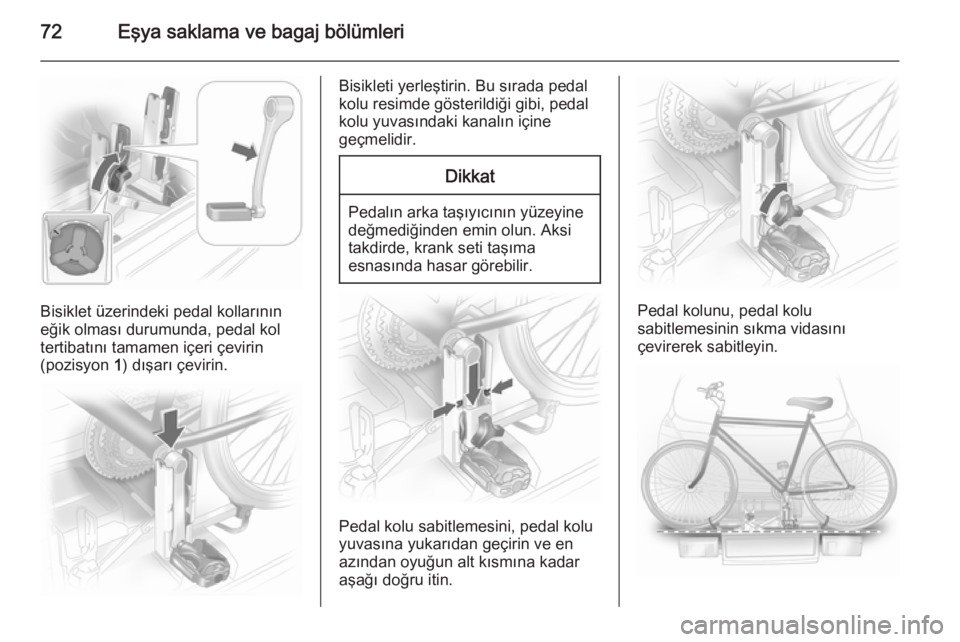 72 Eşya saklama ve bagaj bölümleri

Bisiklet üzerindeki pedal kollarının eğik olması durumunda, pedal kol tertibatını tamamen içeri çevirin (pozisyon 1) dışarı çevirin.

Bisikleti yerleştirin. Bu sırada pedal kolu resimde gösterildiği gibi, pedal kolu yuvasındaki kanalın içine geçmelidir.

Dikkat

Pedalın arka taşıyıcının yüzeyine değmediğinden emin olun. Aksi takdirde, krank seti taşıma esnasında hasar görebilir.

Pedal kolu sabitlemesini, pedal kolu yuvasına yukarıdan geçirin ve en azından oyuğun alt kısmına kadar aşağı doğru itin.

Pedal kolunu, pedal kolu sabitlemesinin sıkma vidasını çevirerek sabitleyin.

carmanualsonline.info