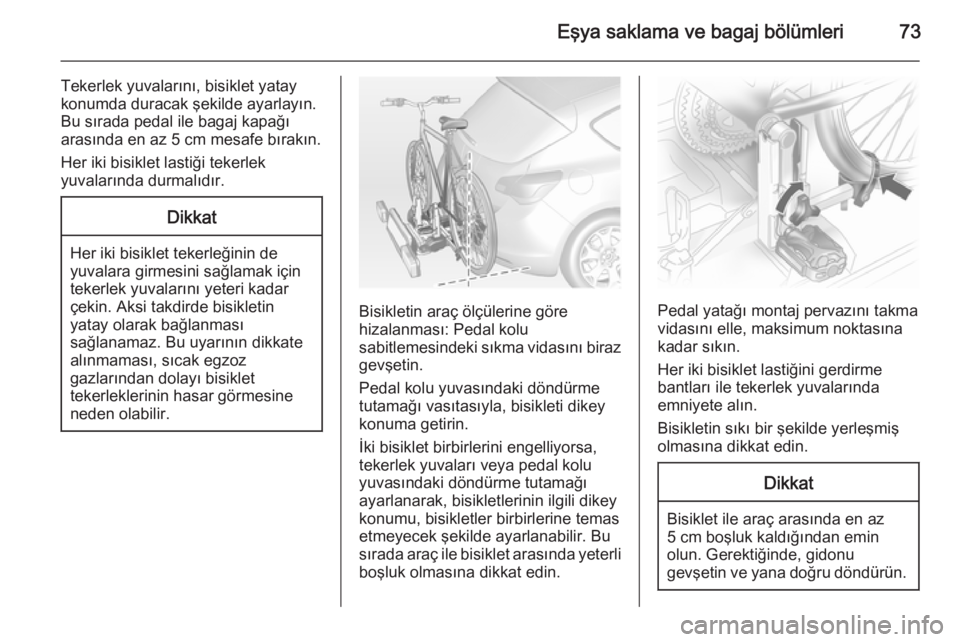 Eşya saklama ve bagaj bölümleri 73

Tekerlek yuvalarını, bisiklet yatay konumda duracak şekilde ayarlayın. Bu sırada pedal ile bagaj kapağı arasında en az 5 cm mesafe bırakın.

Her iki bisiklet lastiği tekerlek yuvalarında durmalıdır.

Dikkat

Her iki bisiklet tekerleğinin de yuvalara girmesini sağlamak için tekerlek yuvalarını yeteri kadar çekin. Aksi takdirde bisikletin yatay olarak bağlanması sağlanamaz. Bu uyarının dikkate alınmaması, sıcak egzoz gazlarından dolayı bisiklet tekerleklerinin hasar görmesine neden olabilir.

Bisikletin araç ölçülerine göre hizalanması: Pedal kolu sabitlemesindeki sıkma vidasını biraz gevşetin.

Pedal kolu yuvasındaki döndürme tutamağı vasıtasıyla, bisikleti dikey konuma getirin.

İki bisiklet birbirlerini engelliyorsa, tekerlek yuvaları veya pedal kolu yuvasındaki döndürme tutamağı ayarlanarak, bisikletlerinin ilgili dikey konumu, bisikletler birbirlerine temas etmeyecek şekilde ayarlanabilir. Bu sırada araç ile bisiklet arasında yeterli boşluk olmasına dikkat edin.

Pedal yatağı montaj pervazını takma vidasını elle, maksimum noktasına kadar sıkın.

Her iki bisiklet lastiğini gerdirme bantları ile tekerlek yuvalarında emniyete alın.

Bisikletin sıkı bir şekilde yerleşmiş olmasına dikkat edin.

Dikkat

Bisiklet ile araç arasında en az 5 cm boşluk kaldığından emin olun. Gerektiğinde, gidonu gevşetin ve yana doğru döndürün.

carmanualsonline.info