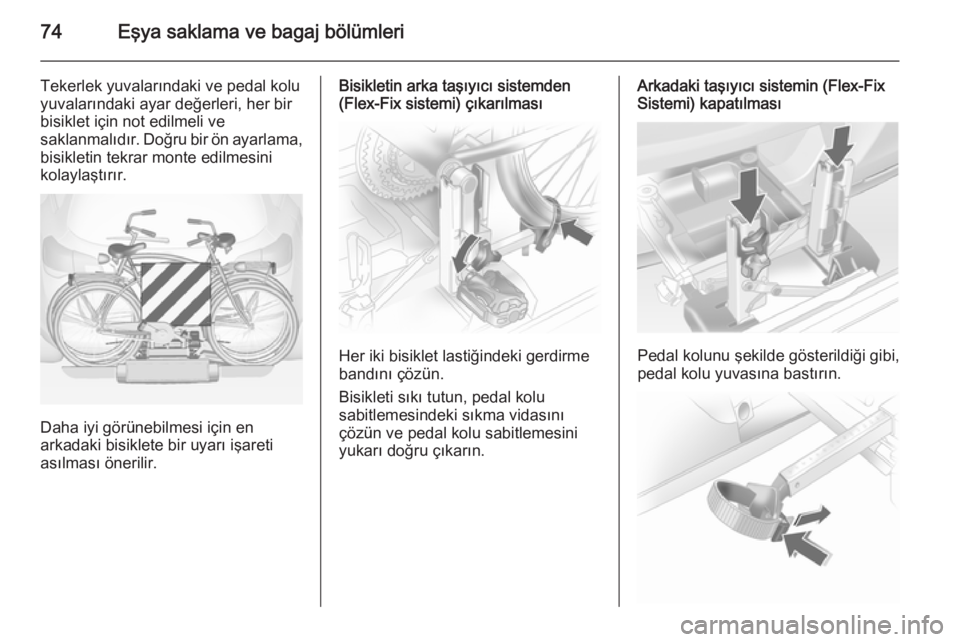 74 Eşya saklama ve bagaj bölümleri

Tekerlek yuvalarındaki ve pedal kolu yuvalarındaki ayar değerleri, her bir bisiklet için not edilmeli ve saklanmalıdır. Doğru bir ön ayarlama, bisikletin tekrar monte edilmesini kolaylaştırır.

Daha iyi görünebilmesi için en arkadaki bisiklete bir uyarı işareti asılması önerilir.

Bisikletin arka taşıyıcı sistemden (Flex-Fix sistemi) çıkarılması

Her iki bisiklet lastiğindeki gerdirme bandını çözün.

Bisikleti sıkı tutun, pedal kolu sabitlemesindeki sıkma vidasını çözün ve pedal kolu sabitlemesini yukarı doğru çıkarın.

Arkadaki taşıyıcı sistemin (Flex-Fix Sistemi) kapatılması

Pedal kolunu şekilde gösterildiği gibi, pedal kolu yuvasına bastırın.

carmanualsonline.info