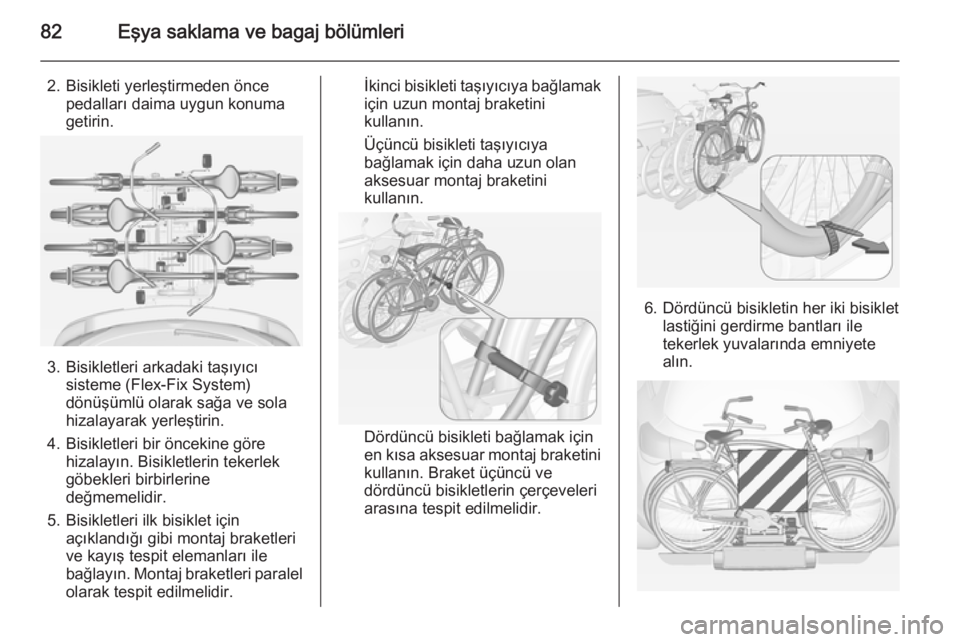 82 Eşya saklama ve bagaj bölümleri

2. Bisikleti yerleştirmeden önce pedalları daima uygun konuma getirin.

3. Bisikletleri arkadaki taşıyıcı sisteme (Flex-Fix System) dönüşümlü olarak sağa ve sola hizalayarak yerleştirin.

4. Bisikletleri bir öncekine göre hizalayın. Bisikletlerin tekerlek göbekleri birbirlerine değmemelidir.

5. Bisikletleri ilk bisiklet için açıklandığı gibi montaj braketleri ve kayış tespit elemanları ile bağlayın. Montaj braketleri paralel olarak tespit edilmelidir.

İkinci bisikleti taşıyıcıya bağlamak için uzun montaj braketini kullanın.

Üçüncü bisikleti taşıyıcıya bağlamak için daha uzun olan aksesuar montaj braketini kullanın.

Dördüncü bisikleti bağlamak için en kısa aksesuar montaj braketini kullanın. Braket üçüncü ve dördüncü bisikletlerin çerçeveleri arasına tespit edilmelidir.

6. Dördüncü bisikletin her iki bisiklet lastiğini gerdirme bantları ile tekerlek yuvalarında emniyete alın.

carmanualsonline.info