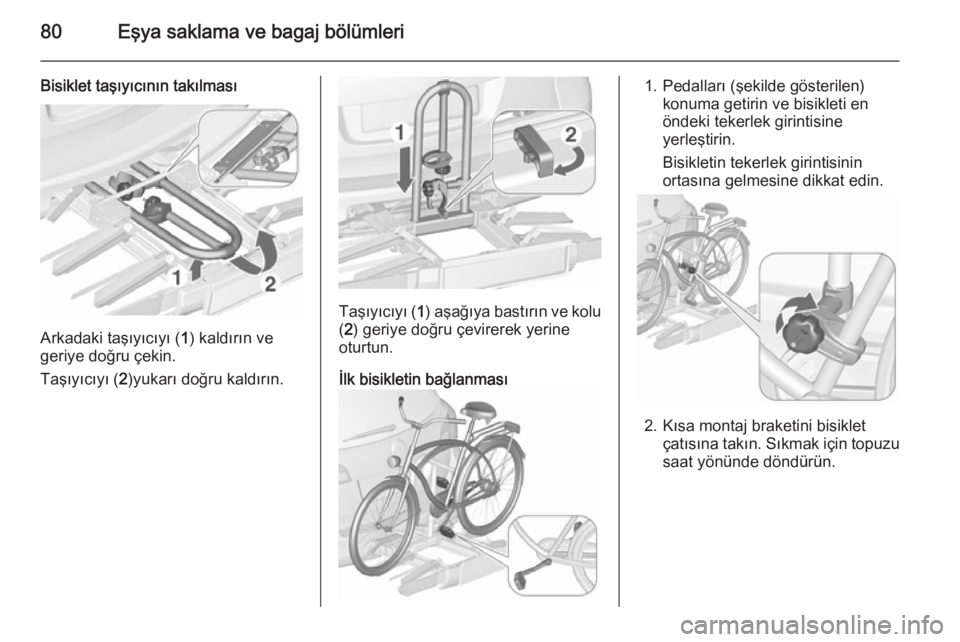 80 Eşya saklama ve bagaj bölümleri

Bisiklet taşıyıcının takılması

1 2

Arkadaki taşıyıcıyı (1) kaldırın ve geriye doğru çekin.

Taşıyıcıyı (2)yukarı doğru kaldırın.

1 2

Taşıyıcıyı (1) aşağıya bastırın ve kolu (2) geriye doğru çevirerek yerine oturtun.

İlk bisikletin bağlanması

1. Pedalları (şekilde gösterilen) konuma getirin ve bisikleti en öndeki tekerlek girintisine yerleştirin.

Bisikletin tekerlek girintisinin ortasına gelmesine dikkat edin.

2. Kısa montaj braketini bisiklet çatısına takın. Sıkmak için topuzu saat yönünde döndürün.

carmanualsonline.info