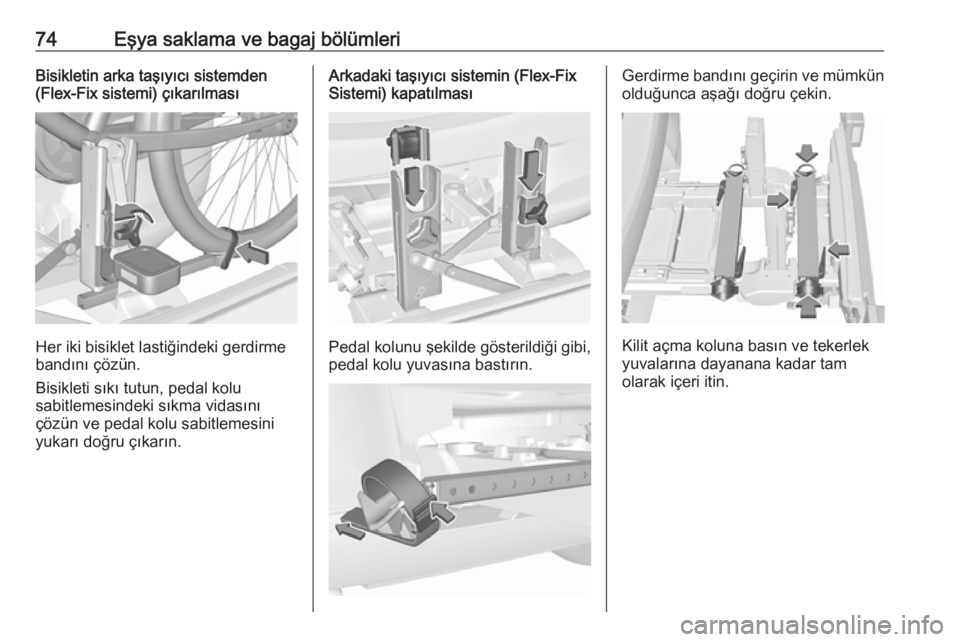 74 Eşya saklama ve bagaj bölümleri

Bisikletin arka taşıyıcı sistemden (Flex-Fix sistemi) çıkarılması

Her iki bisiklet lastiğindeki gerdirme bandını çözün.

Bisikleti sıkı tutun, pedal kolu sabitlemesindeki sıkma vidasını çözün ve pedal kolu sabitlemesini yukarı doğru çıkarın.

Arkadaki taşıyıcı sistemin (Flex-Fix Sistemi) kapatılması

Pedal kolunu şekilde gösterildiği gibi, pedal kolu yuvasına bastırın.

Gerdirme bandını geçirin ve mümkün olduğunca aşağı doğru çekin.

Kilit açma koluna basın ve tekerlek yuvalarına dayanana kadar tam olarak içeri itin.

carmanualsonline.info