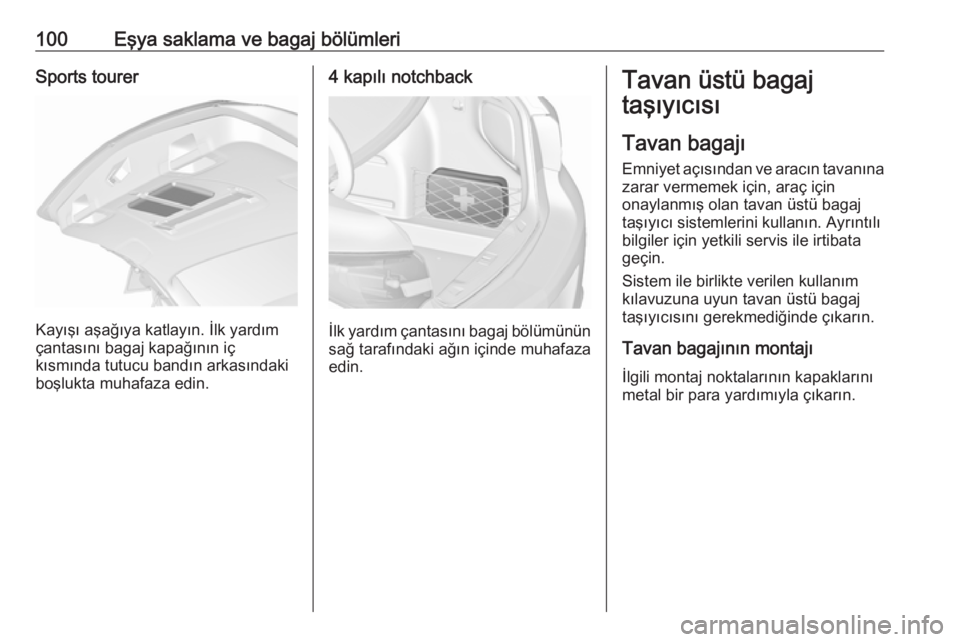 100 Eşya saklama ve bagaj bölümleri

Sports tourer

Kayışı aşağıya katlayın. İlk yardım çantasını bagaj kapağının iç kısmında tutucu bandın arkasındaki boşlukta muhafaza edin.

4 kapılı notchback

İlk yardım çantasını bagaj bölümünün sağ tarafındaki ağın içinde muhafaza edin.

Tavan üstü bagaj taşıyıcısı

Tavan bagajı

Emniyet açısından ve aracın tavanına zarar vermemek için, araç için onaylanmış olan tavan üstü bagaj taşıyıcı sistemlerini kullanın. Ayrıntılı bilgiler için yetkili servis ile irtibata geçin.

Sistem ile birlikte verilen kullanım kılavuzuna uyun tavan üstü bagaj taşıyıcısını gerekmediğinde çıkarın.

Tavan bagajının montajı

İlgili montaj noktalarının kapaklarını metal bir para yardımıyla çıkarın.

carmanualsonline.info