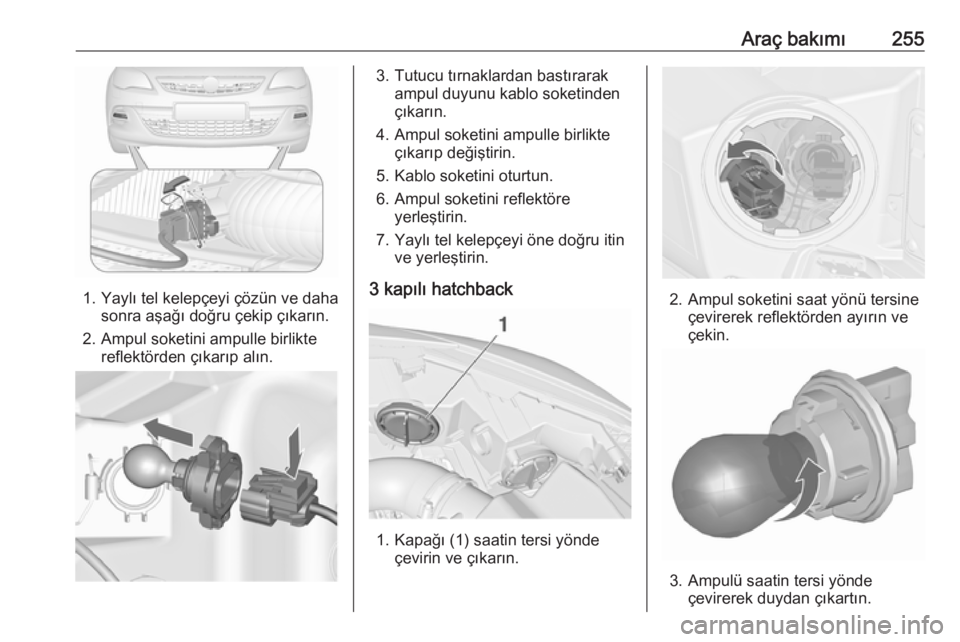 Araç bakımı 255

1. Yaylı tel kelepçeyi çözün ve daha sonra aşağı doğru çekip çıkarın.
2. Ampul soketini ampulle birlikte reflektörden çıkarıp alın.

3. Tutucu tırnaklardan bastırarak ampul duyunu kablo soketinden çıkarın.
4. Ampul soketini ampulle birlikte çıkarıp değiştirin.
5. Kablo soketini oturtun.
6. Ampul soketini reflektöre yerleştirin.
7. Yaylı tel kelepçeyi öne doğru itin ve yerleştirin.

3 kapılı hatchback

1

1. Kapağı (1) saatin tersi yönde çevirin ve çıkarın.

2. Ampul soketini saat yönü tersine çevirerek reflektörden ayırın ve çekin.

3. Ampulü saatin tersi yönde çevirerek duydan çıkartın.

carmanualsonline.info